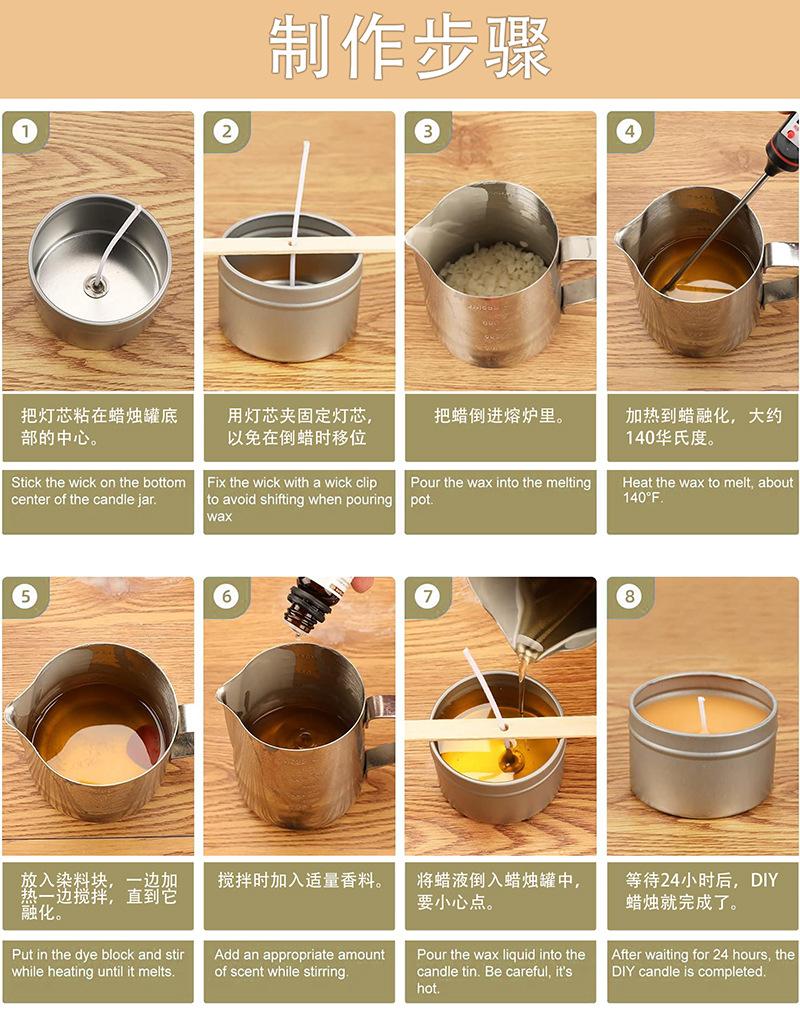 制作步骤

1

把灯芯粘在蜡烛罐底部的中心。

Stick the wick on the bottom center of the candle jar.

2

用灯芯夹固定灯芯，以免在倒蜡时移位

Fix the wick with a wick clip to avoid shifting when pouring wax

3

把蜡倒进熔炉里。

Pour the wax into the melting pot.

4

加热到蜡融化，大约140华氏度。

Heat the wax to melt, about 140°F.

5

放入染料块，一边加热一边搅拌，直到它融化。

Put in the dye block and stir while heating until it melts.

6

搅拌时加入适量香料。

Add an appropriate amount of scent while stirring.

7

将蜡液倒入蜡烛罐中，要小心点。

Pour the wax liquid into the candle tin. Be careful, it's hot.

8

等待24小时后，DIY蜡烛就完成了。

After waiting for 24 hours, the DIY candle is completed.