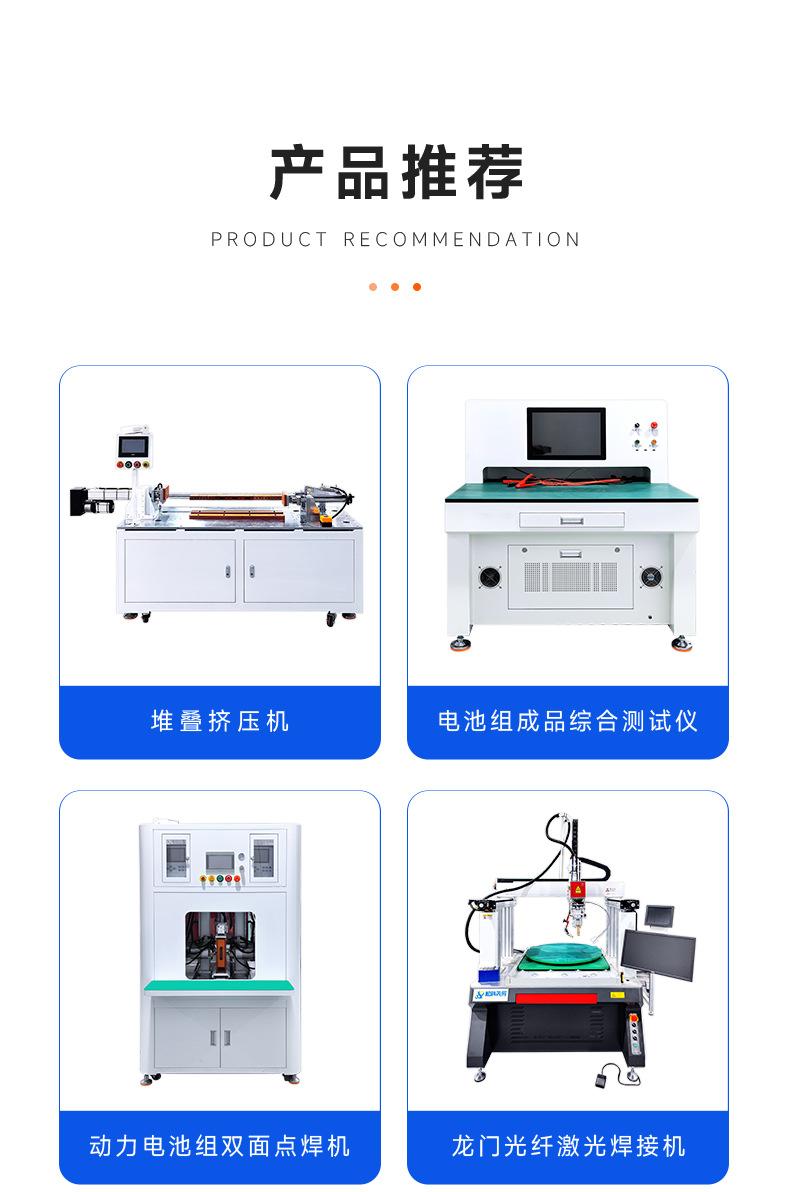 产品推荐

PRODUCT RECOMMENDATION

堆叠挤压机

电池组成品综合测试仪

动力电池组双面点焊机

龙门光纤激光焊接机