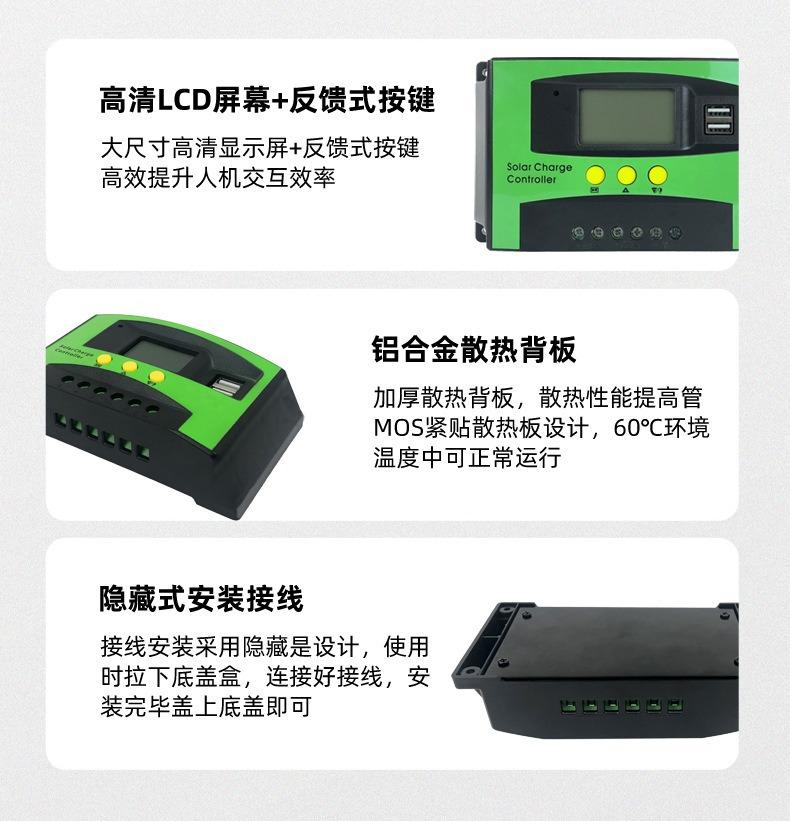 高清LCD屏幕+反馈式按键

大尺寸高清显示屏+反馈式按键
高效提升人机交互效率

Solar Charge Controller

Solar Charge Controller

铝合金散热背板

加厚散热背板，散热性能提高管MOS紧贴散热板设计，60℃环境温度中可正常运行

隐藏式安装接线

接线安装采用隐藏是设计，使用时拉下底盖盒，连接好接线，安装完毕盖上底盖即可