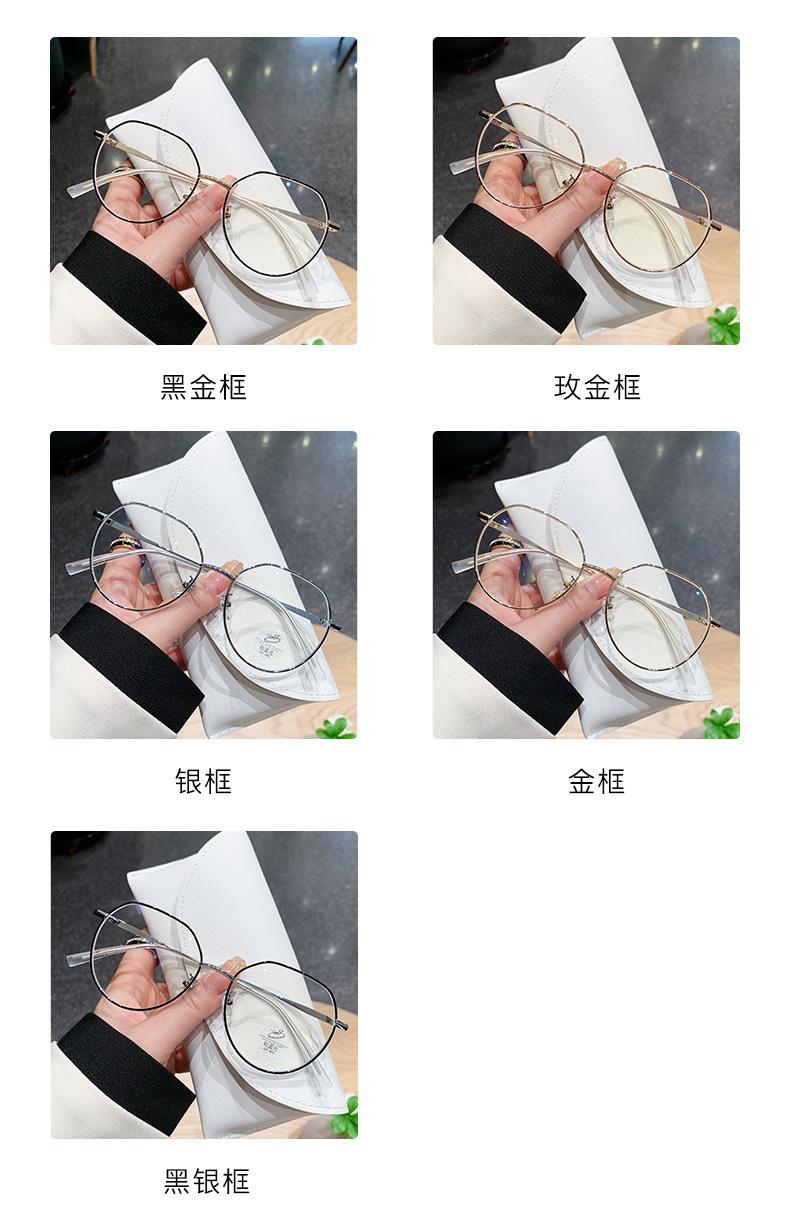 黑金框

玫金框

银框

金框

黑银框