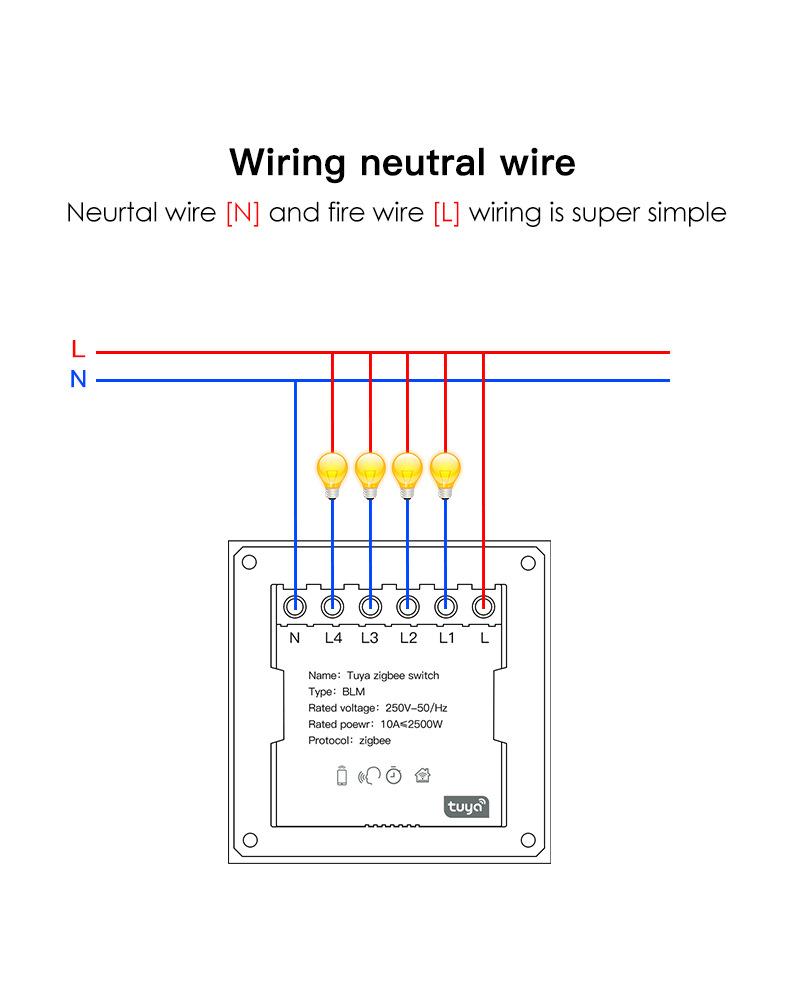 Wiring neutral wire

Neurtal wire [N] and fire wire [L] wiring is super simple

L

N

N L4 L3 L2 L1 L

Name: Tuya zigbee switch
Type: BLM
Rated voltage: 250V~50/Hz
Rated poewr: 10A≤2500W
Protocol: zigbee

tuya