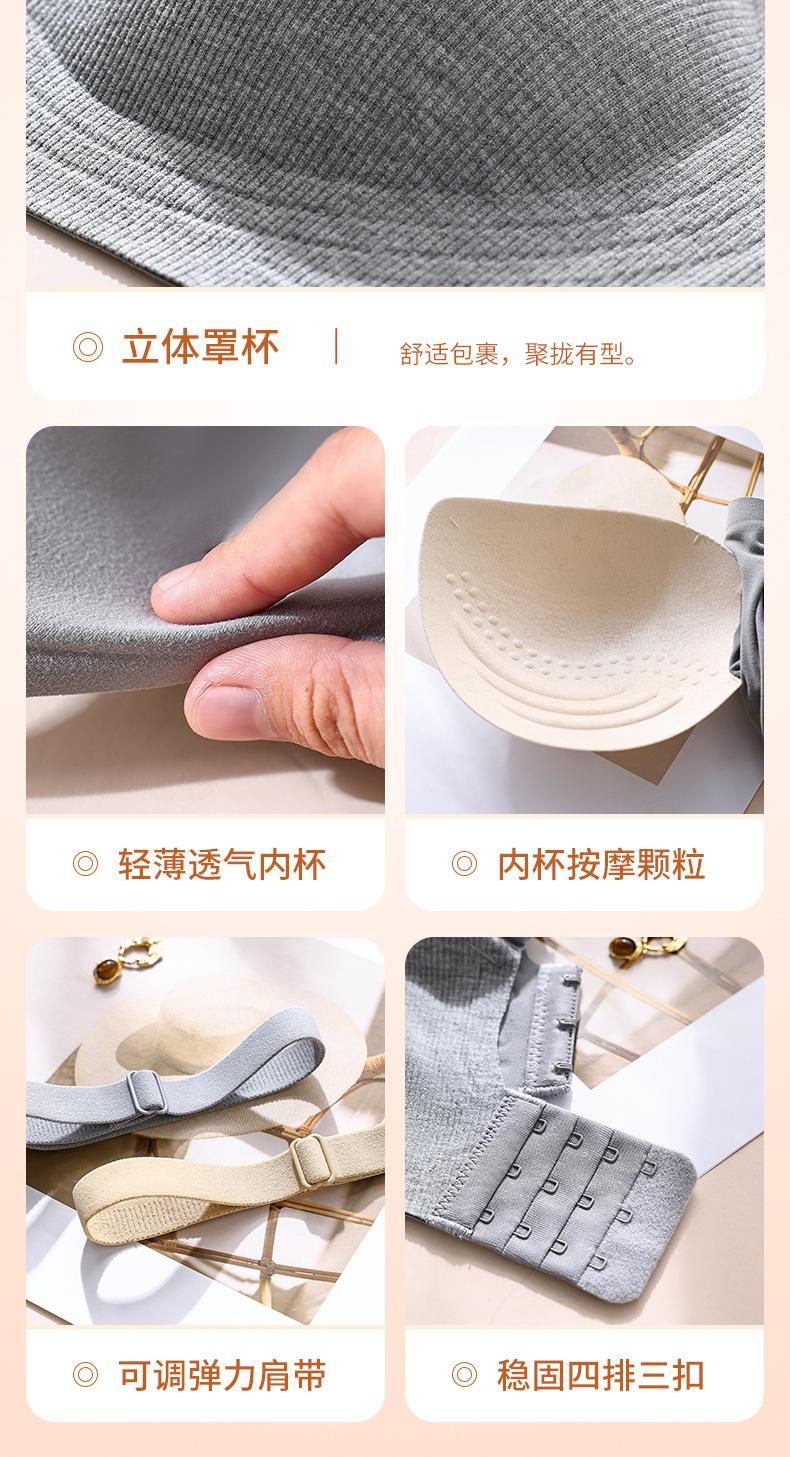 ◎ 立体罩杯 | 舒适包裹，聚拢有型。

◎ 轻薄透气内杯

◎ 内杯按摩颗粒

◎ 可调弹力肩带

◎ 稳固四排三扣