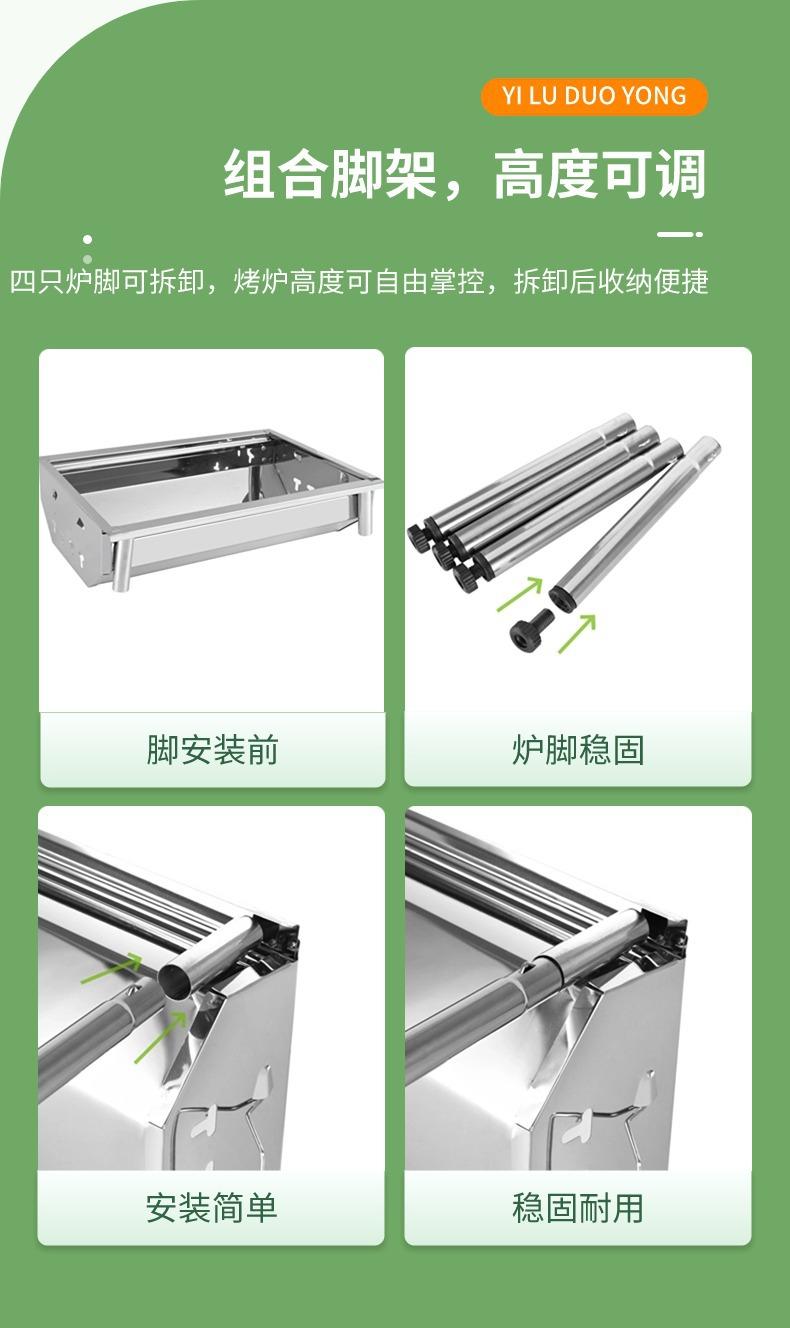 YI LU DUO YONG

组合脚架，高度可调

四只炉脚可拆卸，烤炉高度可自由掌控，拆卸后收纳便捷

脚安装前

炉脚稳固

安装简单

稳固耐用