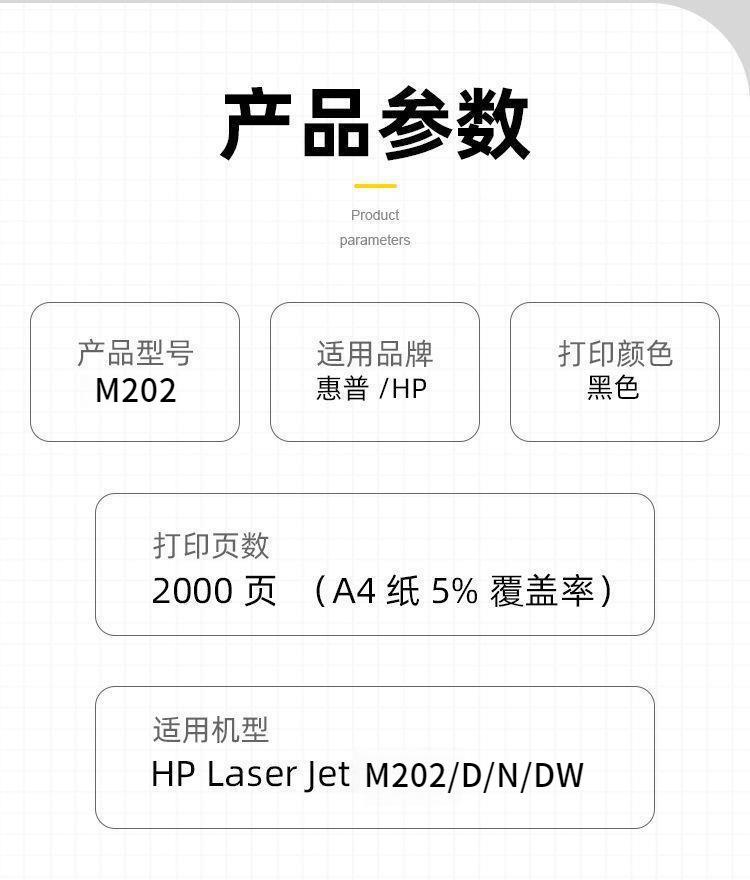 产品参数

Product parameters

产品型号
M202

适用品牌
惠普/HP

打印颜色
黑色

打印页数
2000页 （A4纸5%覆盖率）

适用机型
HP Laser Jet M202/D/N/DW