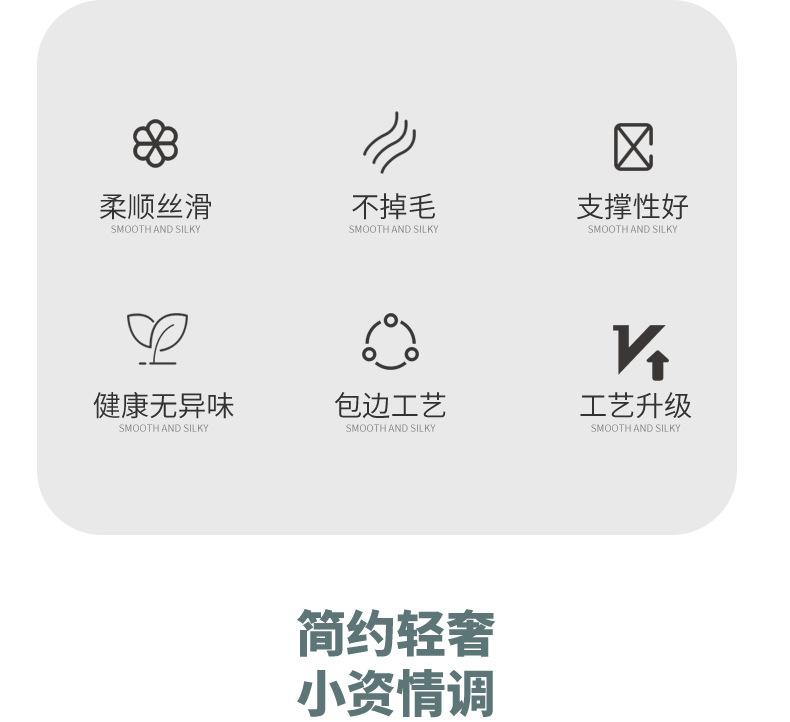 柔顺丝滑
SMOOTH AND SILKY

不掉毛
SMOOTH AND SILKY

支撑性好
SMOOTH AND SILKY

健康无异味
SMOOTH AND SILKY

包边工艺
SMOOTH AND SILKY

工艺升级
SMOOTH AND SILKY

简约轻奢
小资情调