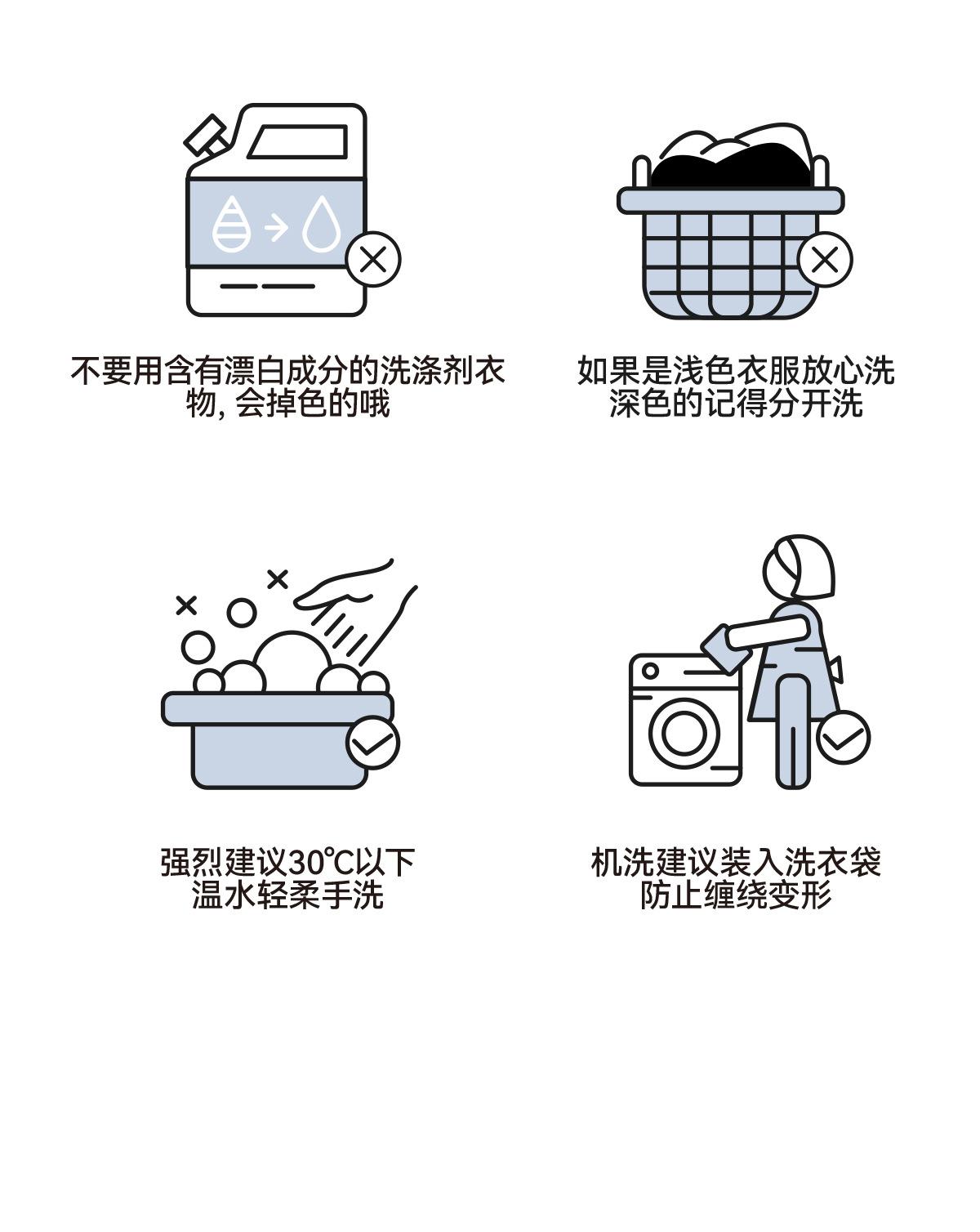 不要用含有漂白成分的洗涤剂衣物, 会掉色的哦

如果是浅色衣服放心洗
深色的记得分开洗

强烈建议30℃以下
温水轻柔手洗

机洗建议装入洗衣袋
防止缠绕变形