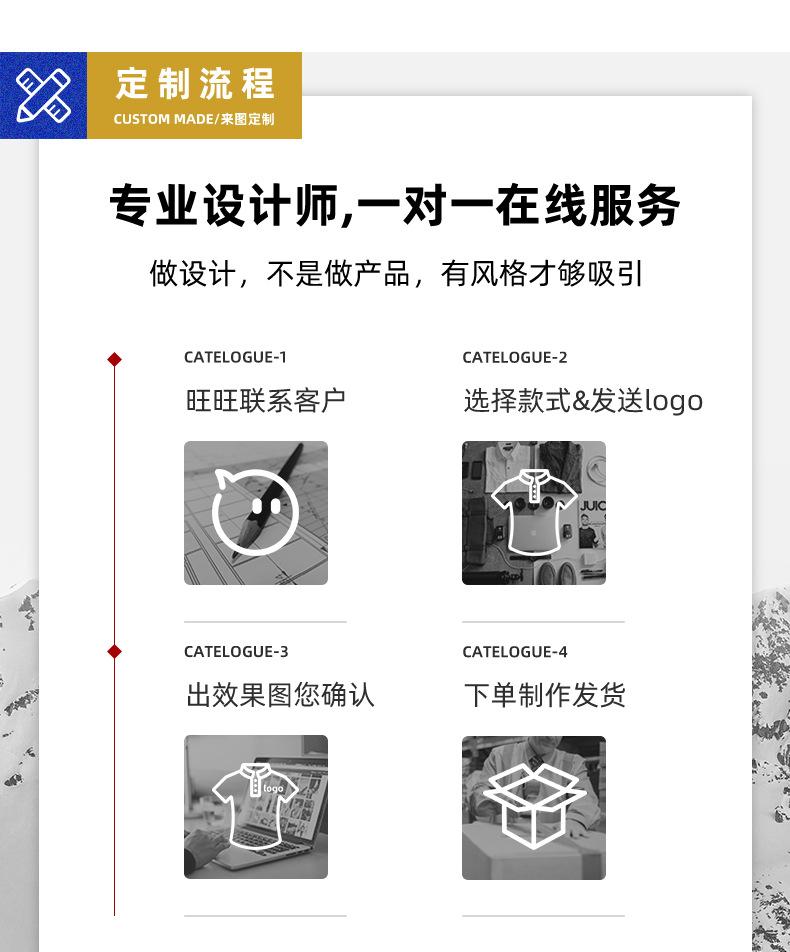 定制流程
CUSTOM MADE/来图定制

专业设计师,一对一在线服务

做设计，不是做产品，有风格才够吸引

CATELOGUE-1
旺旺联系客户

CATELOGUE-2
选择款式&发送logo

JUIC

CATELOGUE-3
出效果图您确认

logo

CATELOGUE-4
下单制作发货