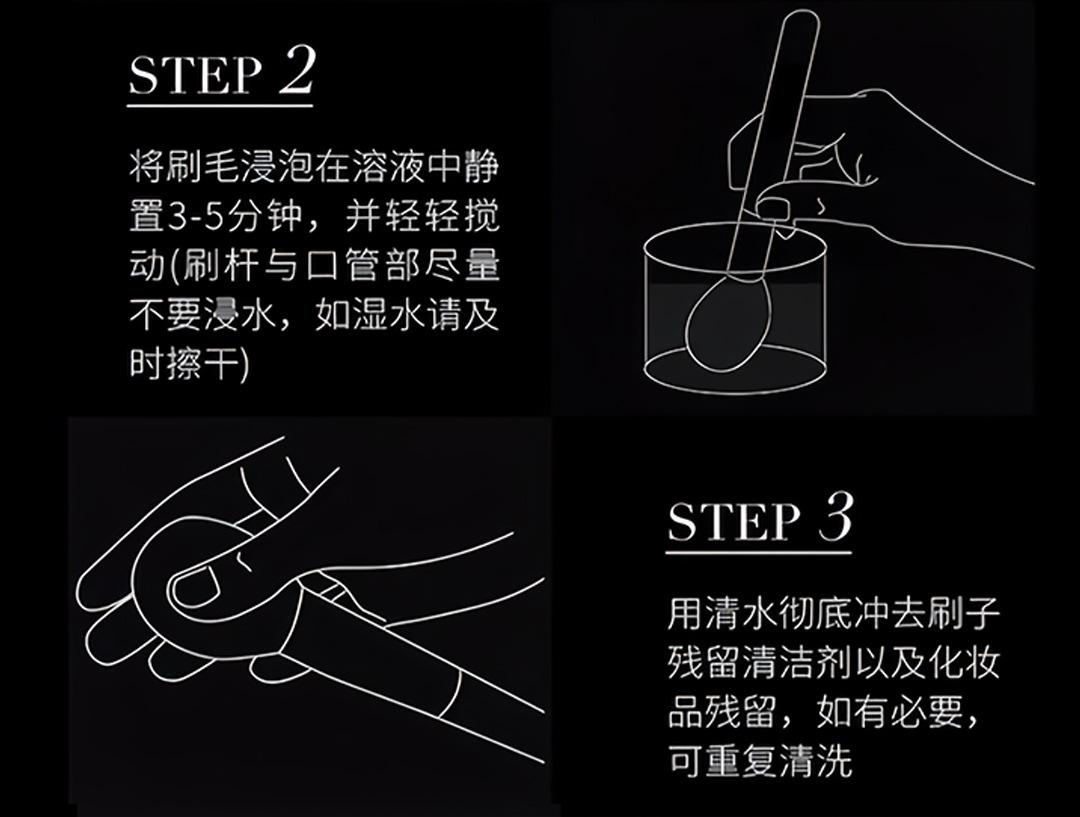 STEP 2

将刷毛浸泡在溶液中静置3-5分钟，并轻轻搅动(刷杆与口管部尽量不要浸水，如湿水请及时擦干)

STEP 3

用清水彻底冲去刷子残留清洁剂以及化妆品残留，如有必要，可重复清洗