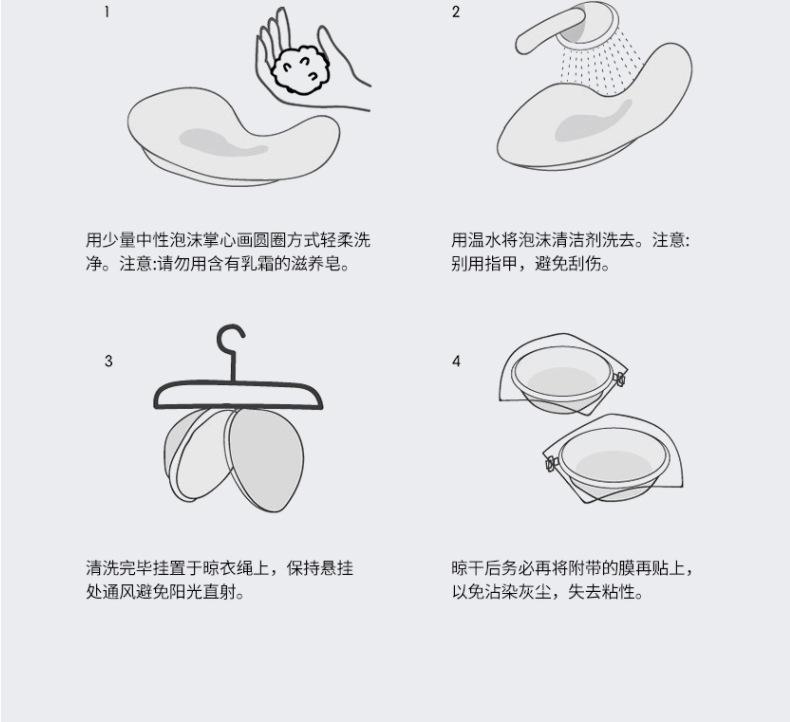 1

用少量中性泡沫掌心画圆圈方式轻柔洗净。注意:请勿用含有乳霜的滋养皂。

2

用温水将泡沫清洁剂洗去。注意:别用指甲，避免刮伤。

3

清洗完毕挂置于晾衣绳上，保持悬挂处通风避免阳光直射。

4

晾干后务必再将附带的膜再贴上，以免沾染灰尘，失去粘性。