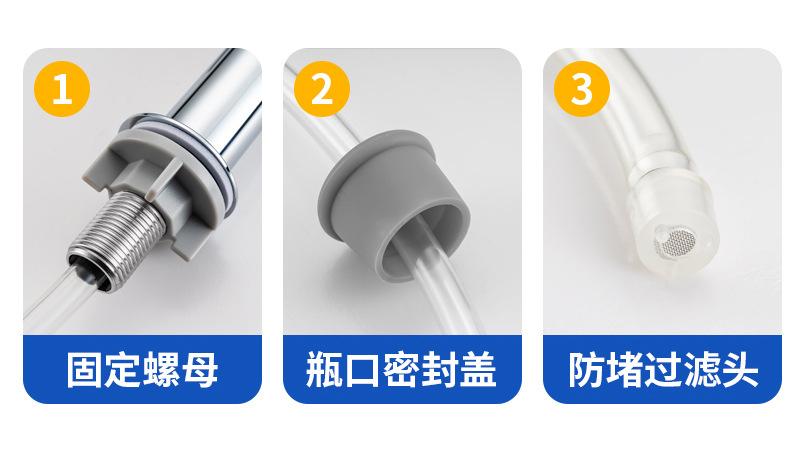 1
固定螺母

2
瓶口密封盖

3
防堵过滤头