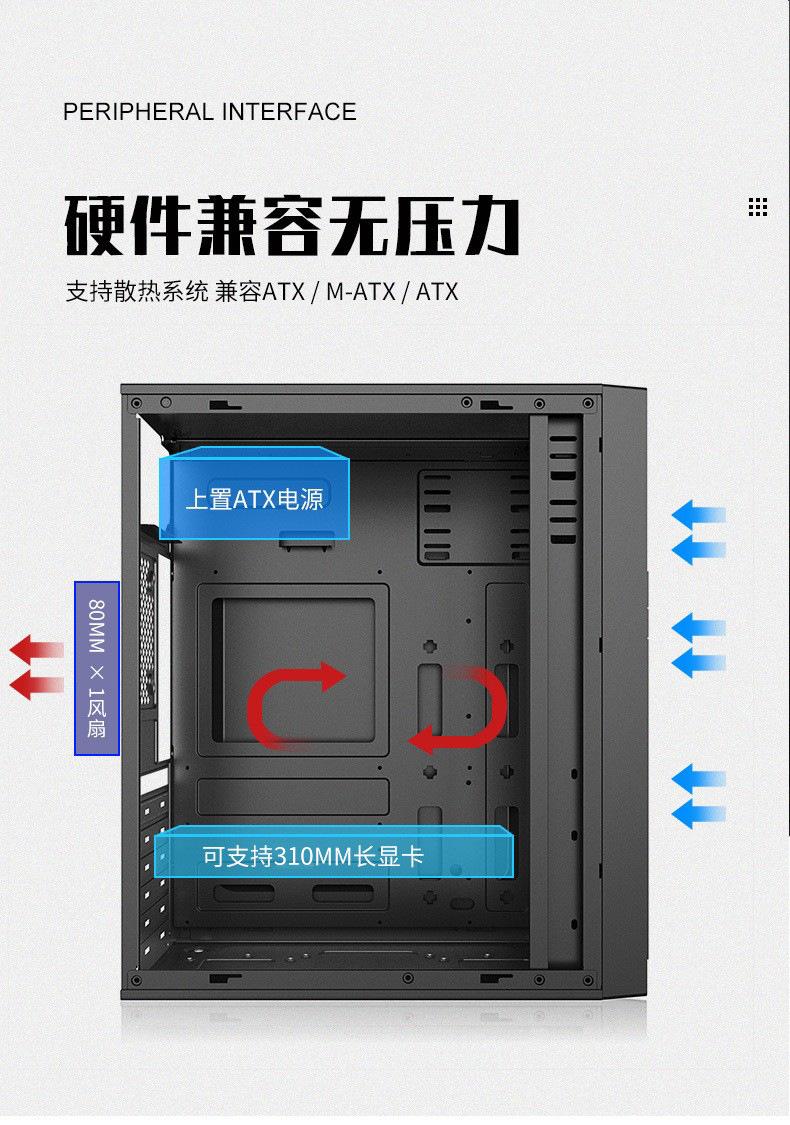 PERIPHERAL INTERFACE

硬件兼容无压力

支持散热系统 兼容ATX / M-ATX / ATX

上置ATX电源

80MM × 1风扇

可支持310MM长显卡