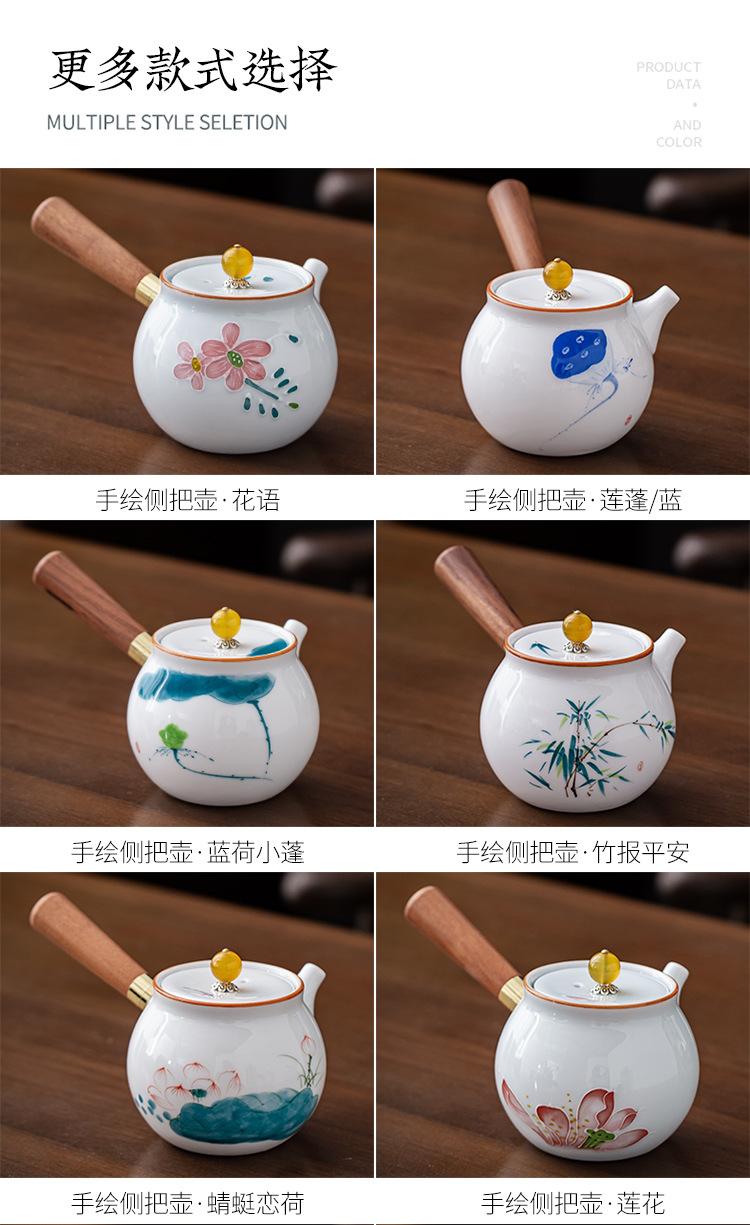 更多款式选择
MULTIPLE STYLE SELETION

PRODUCT DATA
•
AND COLOR

手绘侧把壶·花语

手绘侧把壶·莲蓬/蓝

手绘侧把壶·蓝荷小蓬

手绘侧把壶·竹报平安

手绘侧把壶·蜻蜓恋荷

手绘侧把壶·莲花