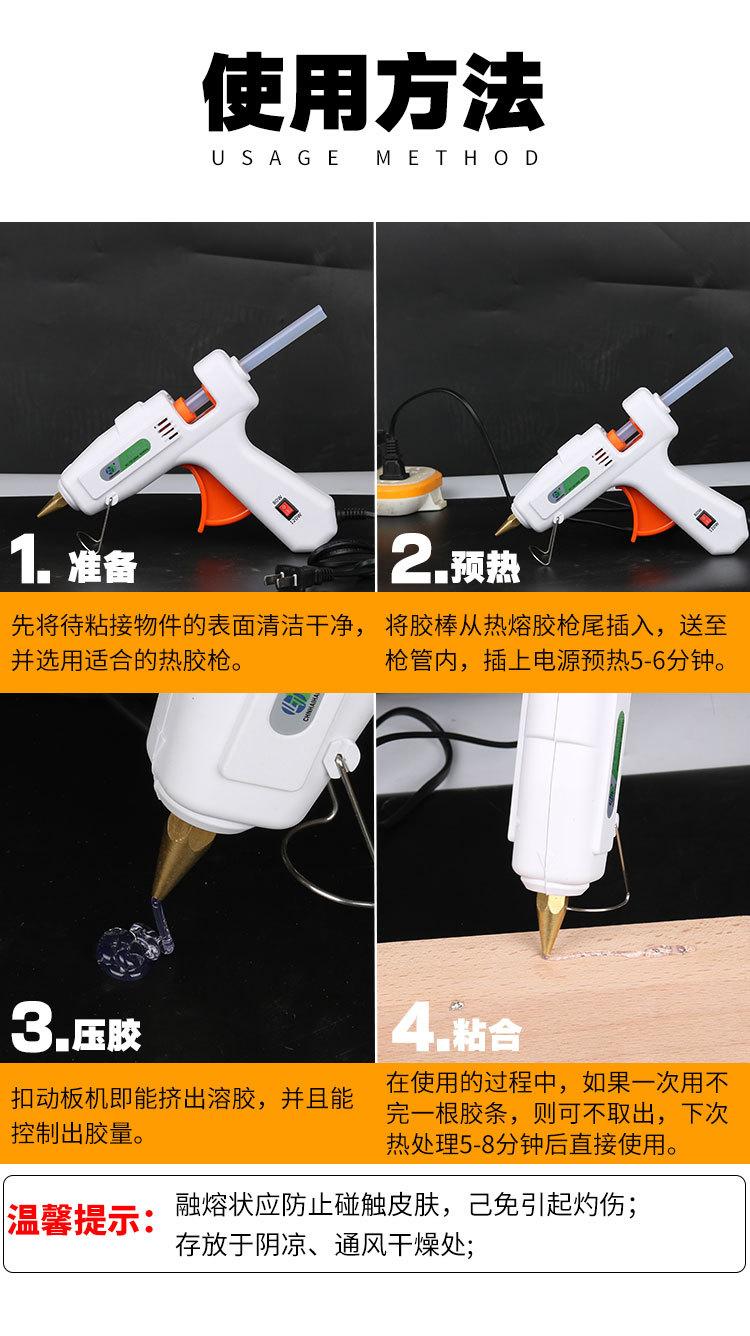 使用方法

USAGE METHOD

1. 准备

先将待粘接物件的表面清洁干净，并选用适合的热胶枪。

2. 预热

将胶棒从热熔胶枪尾插入，送至枪管内，插上电源预热5-6分钟。

3. 压胶

扣动板机即能挤出溶胶，并且能控制出胶量。

4. 粘合

在使用的过程中，如果一次用不完一根胶条，则可不取出，下次热处理5-8分钟后直接使用。

温馨提示：

融熔状应防止碰触皮肤，己免引起灼伤；
存放于阴凉、通风干燥处；