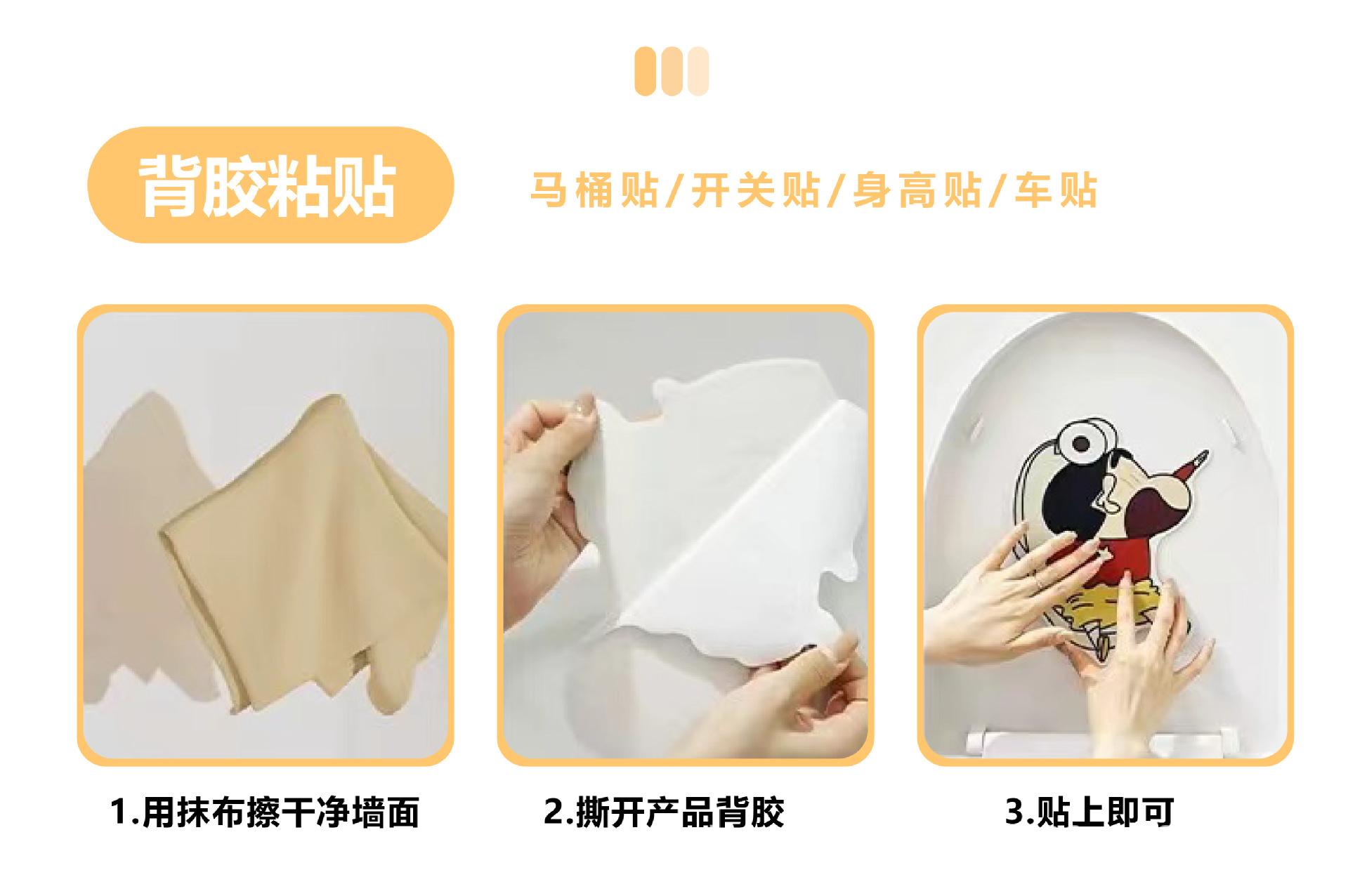 背胶粘贴

马桶贴/开关贴/身高贴/车贴

1.用抹布擦干净墙面

2.撕开产品背胶

3.贴上即可