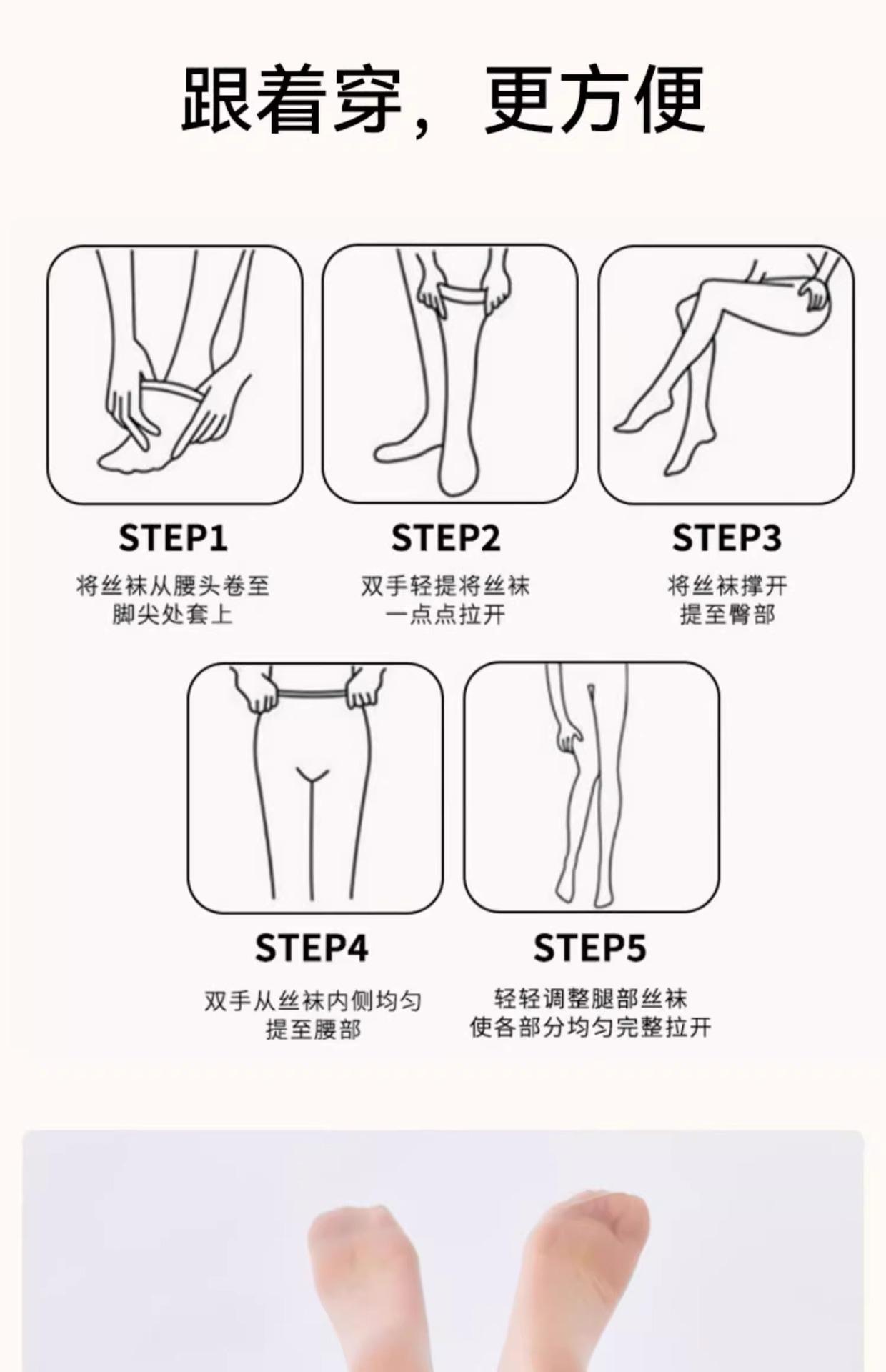 跟着穿，更方便

STEP1
将丝袜从腰头卷至脚尖处套上

STEP2
双手轻提将丝袜一点点拉开

STEP3
将丝袜撑开提至臀部

STEP4
双手从丝袜内侧均匀提至腰部

STEP5
轻轻调整腿部丝袜使各部分均匀完整拉开