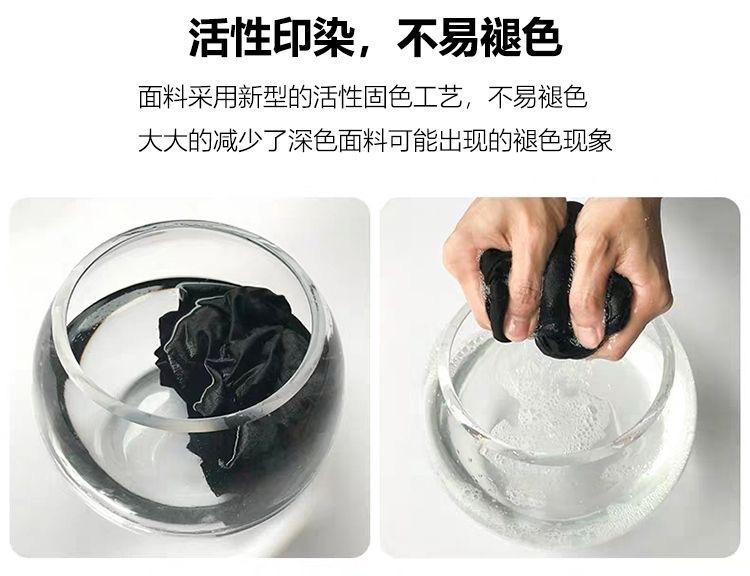 活性印染，不易褪色

面料采用新型的活性固色工艺，不易褪色
大大的减少了深色面料可能出现的褪色现象