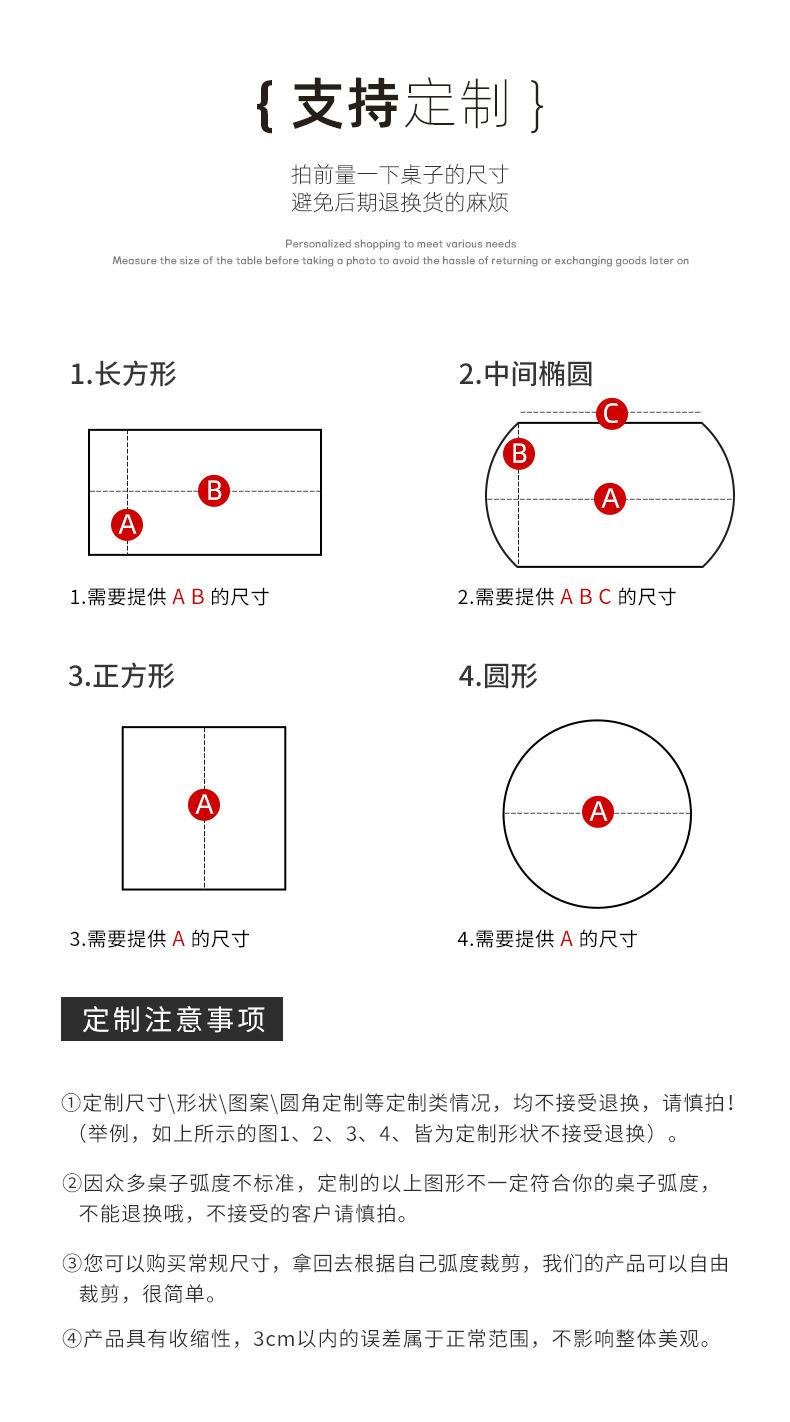 { 支持定制 }

拍前量一下桌子的尺寸
避免后期退换货的麻烦

Personalized shopping to meet various needs
Measure the size of the table before taking a photo to avoid the hassle of returning or exchanging goods later on

1.长方形

B
A

1.需要提供 A B 的尺寸

2.中间椭圆

C
B
A

2.需要提供 A B C 的尺寸

3.正方形

A

3.需要提供 A 的尺寸

4.圆形

A

4.需要提供 A 的尺寸

定制注意事项

①定制尺寸\形状\图案\圆角定制等定制类情况，均不接受退换，请慎拍！（举例，如上所示的图1、2、3、4、皆为定制形状不接受退换）。

②因众多桌子弧度不标准，定制的以上图形不一定符合你的桌子弧度，不能退换哦，不接受的客户请慎拍。

③您可以购买常规尺寸，拿回去根据自己弧度裁剪，我们的产品可以自由裁剪，很简单。

④产品具有收缩性，3cm以内的误差属于正常范围，不影响整体美观。