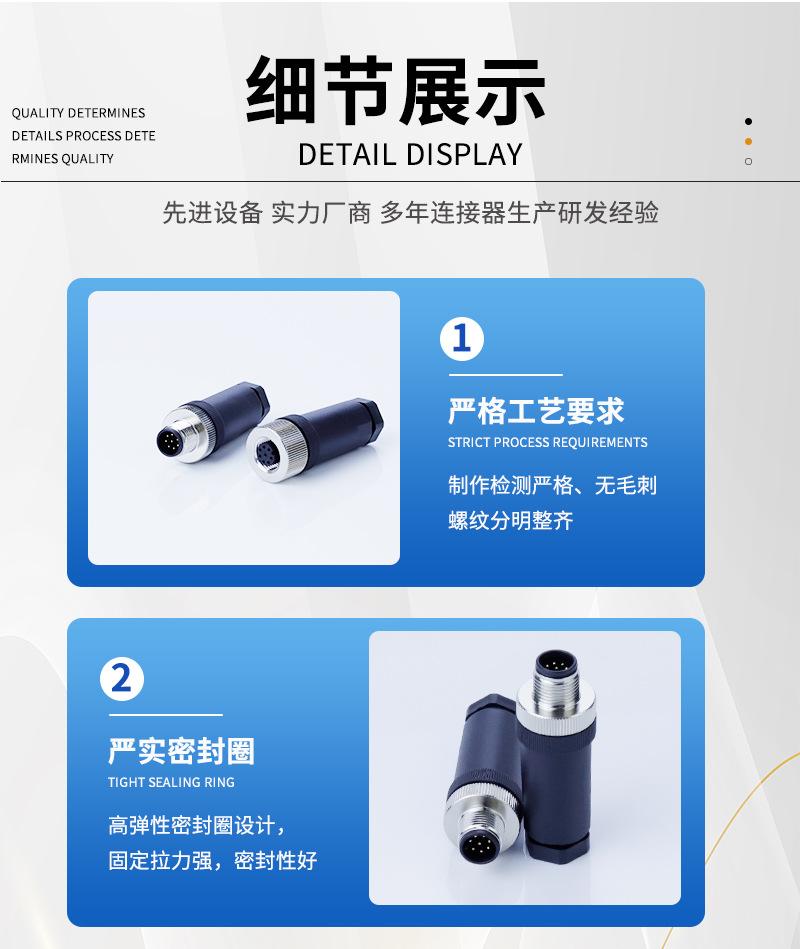 QUALITY DETERMINES
DETAILS PROCESS DETE
RMINES QUALITY

细节展示
DETAIL DISPLAY

先进设备 实力厂商 多年连接器生产研发经验

1
严格工艺要求
STRICT PROCESS REQUIREMENTS
制作检测严格、无毛刺
螺纹分明整齐

2
严实密封圈
TIGHT SEALING RING
高弹性密封圈设计，
固定拉力强，密封性好