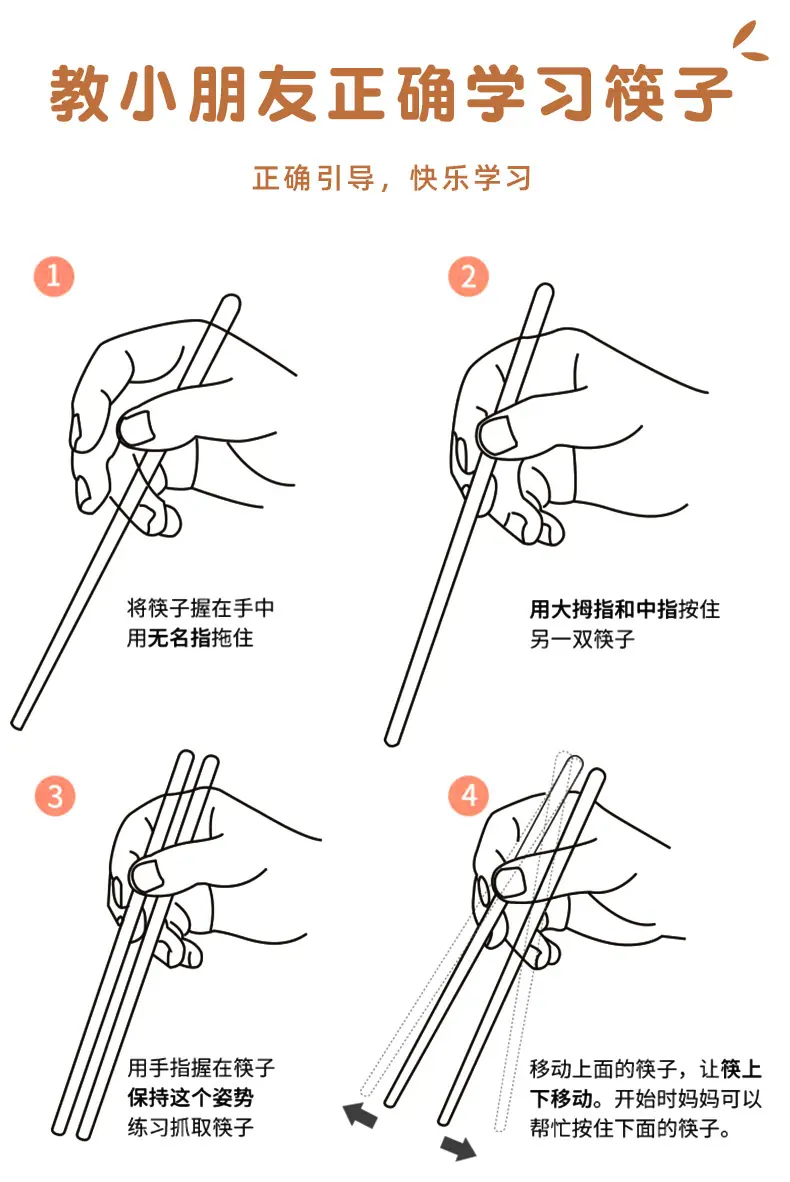 教小朋友正确学习筷子

正确引导，快乐学习

1

将筷子握在手中
用无名指拖住

2

用大拇指和中指按住
另一双筷子

3

用手指握在筷子
保持这个姿势
练习抓取筷子

4

移动上面的筷子，让筷上下移动。开始时妈妈可以帮忙按住下面的筷子。