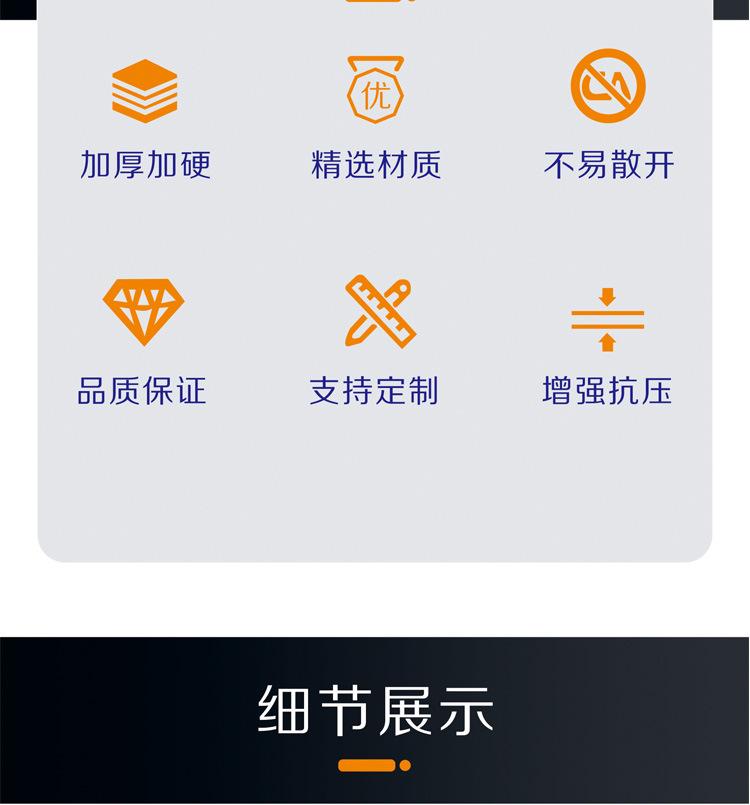 优

加厚加硬

精选材质

不易散开

品质保证

支持定制

增强抗压

细节展示