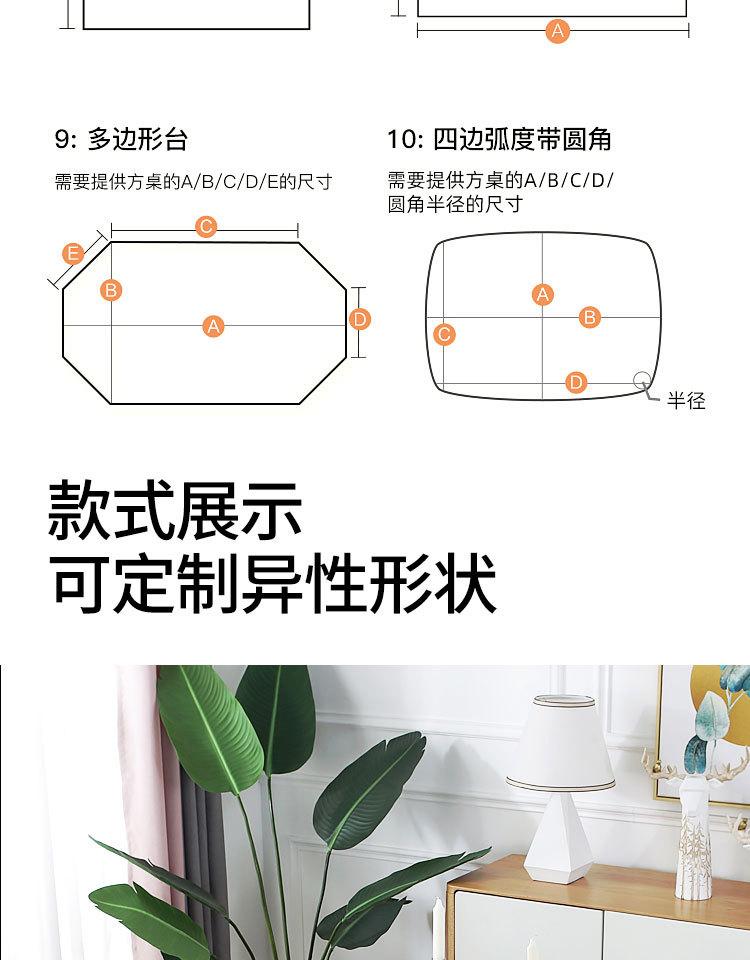 A

9: 多边形台

需要提供方桌的A/B/C/D/E的尺寸

C
E
B
A
D

10: 四边弧度带圆角

需要提供方桌的A/B/C/D/圆角半径的尺寸

A
B
C
D
半径

款式展示
可定制异性形状