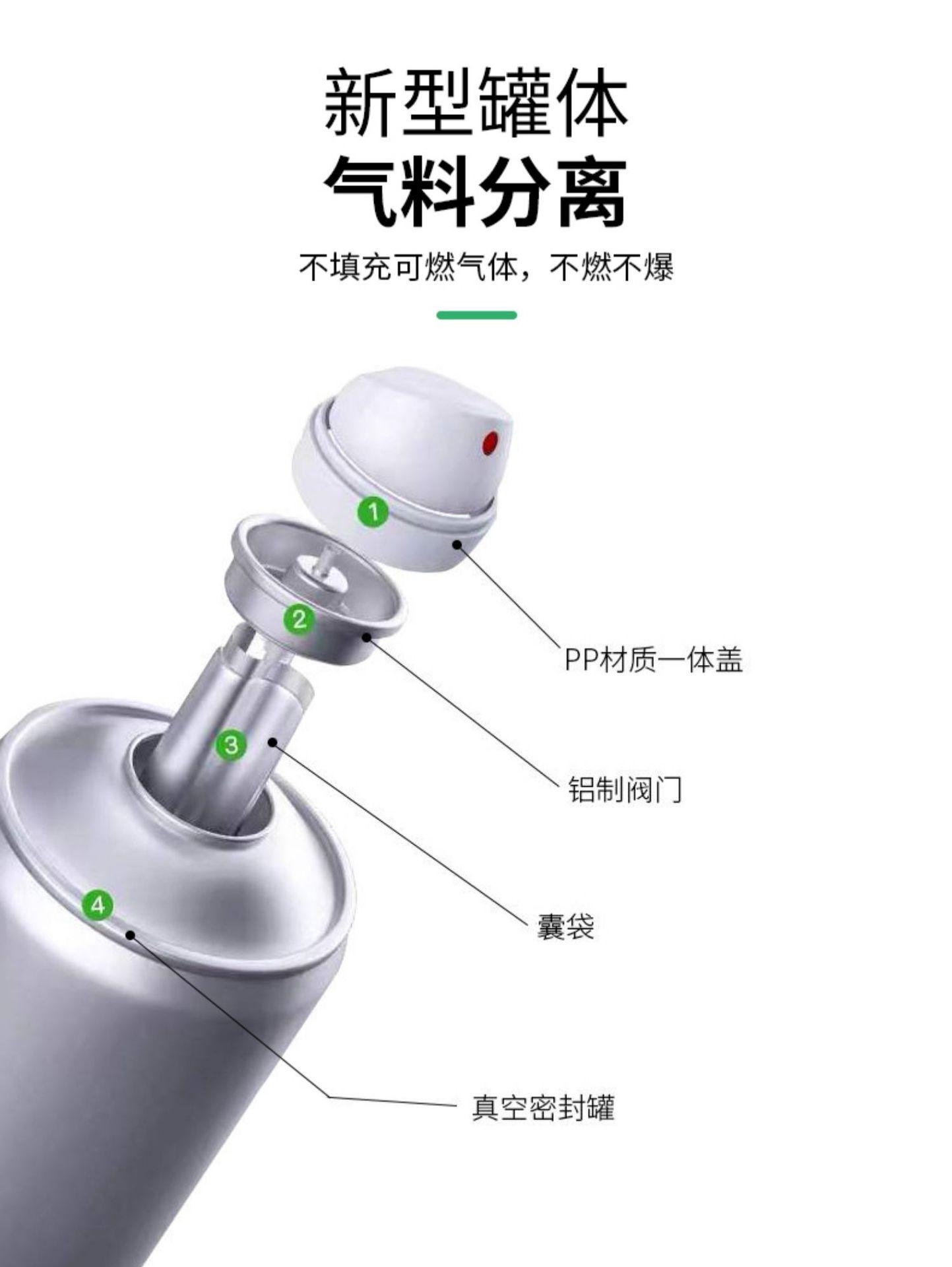 新型罐体
气料分离

不填充可燃气体，不燃不爆

1
2
3
4

PP材质一体盖

铝制阀门

囊袋

真空密封罐