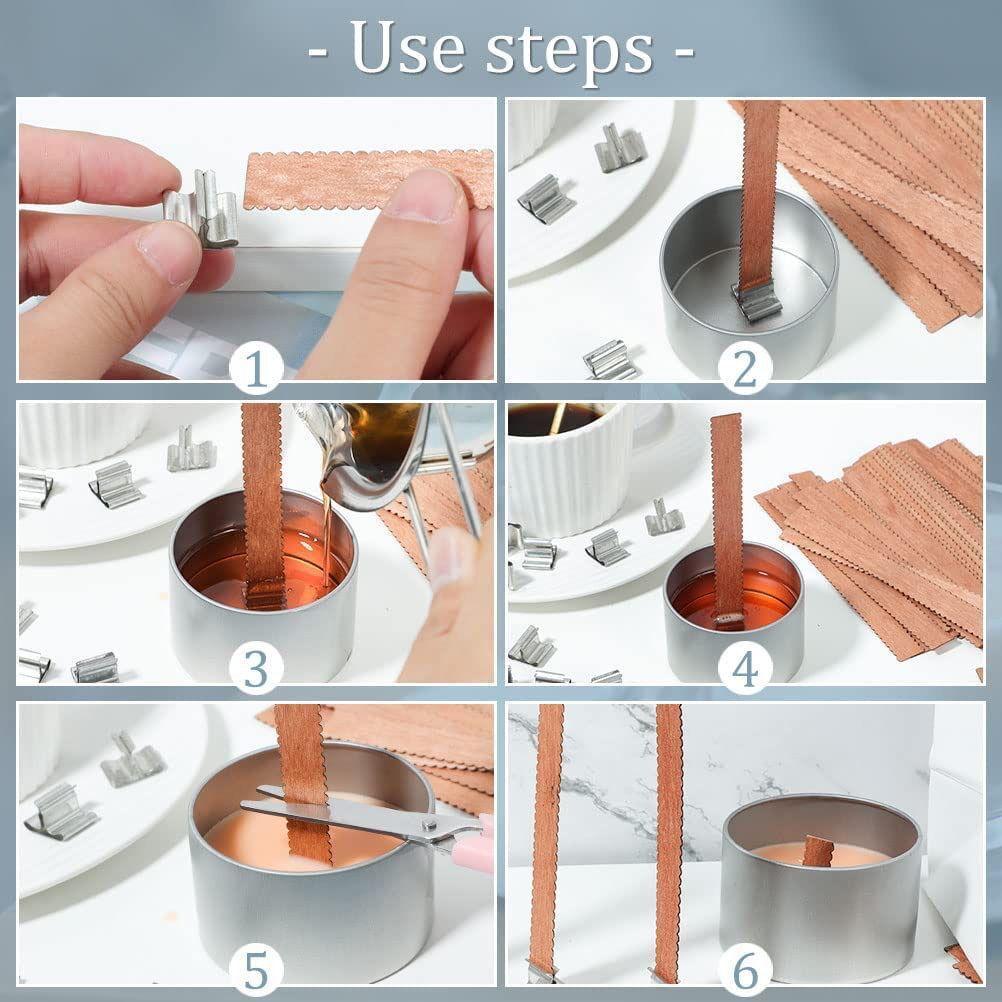 - Use steps -

1

2

3

4

5

6