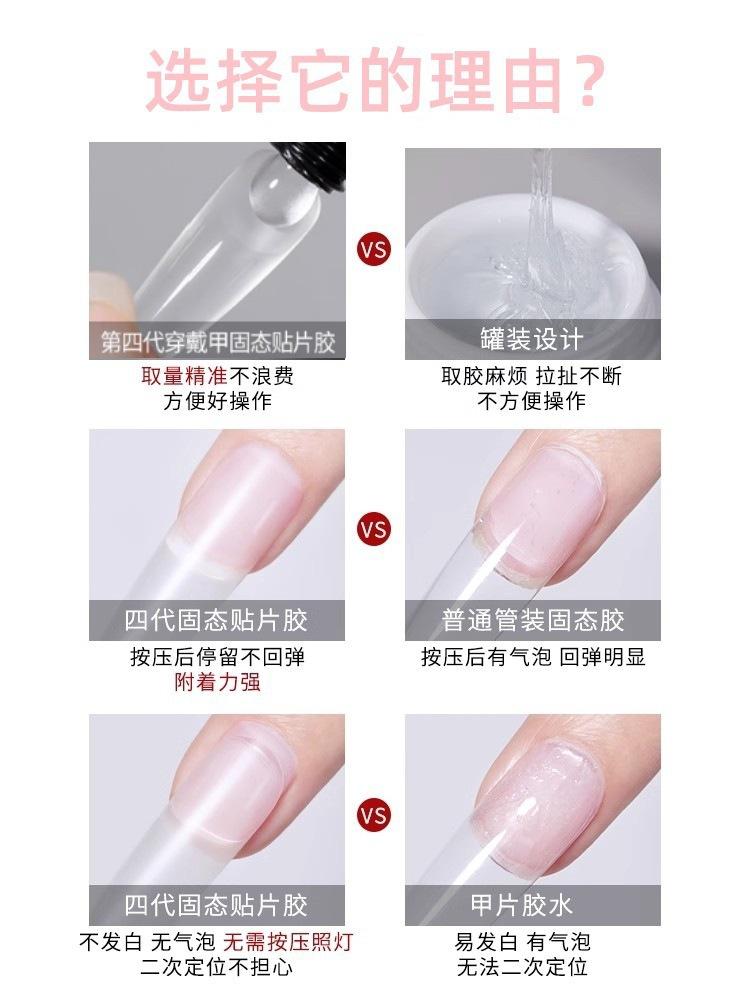 选择它的理由？

第四代穿戴甲固态贴片胶
取量精准不浪费
方便好操作

VS

罐装设计
取胶麻烦 拉扯不断
不方便操作

四代固态贴片胶
按压后停留不回弹
附着力强

VS

普通管装固态胶
按压后有气泡 回弹明显

四代固态贴片胶
不发白 无气泡 无需按压照灯
二次定位不担心

VS

甲片胶水
易发白 有气泡
无法二次定位