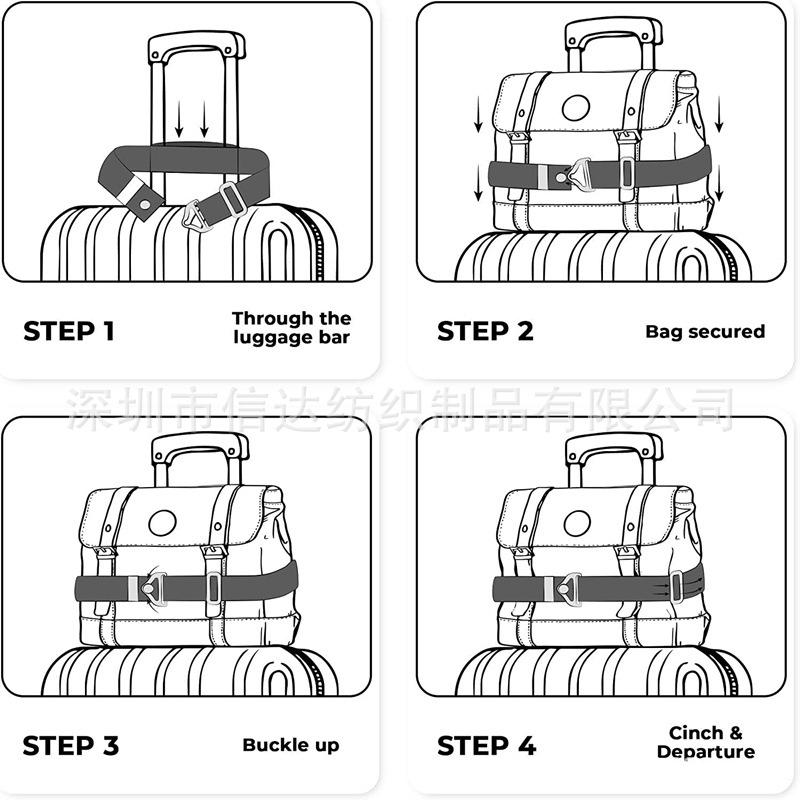 STEP 1
Through the luggage bar

STEP 2
Bag secured

深圳市信达纺织制品有限公司

STEP 3
Buckle up

STEP 4
Cinch & Departure