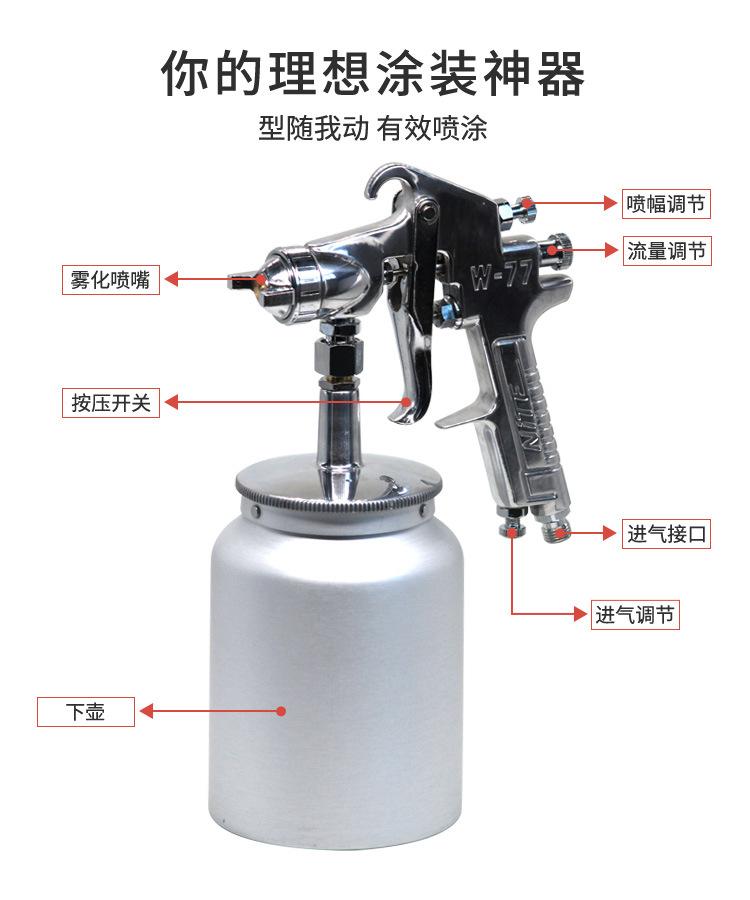 你的理想涂装神器

型随我动 有效喷涂

喷幅调节

流量调节

雾化喷嘴

W-77

按压开关

进气接口

进气调节

下壶