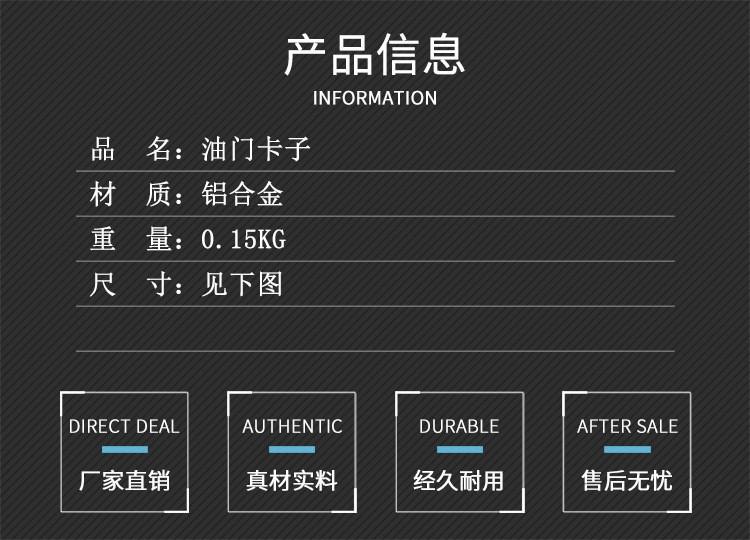 产品信息
INFORMATION

品 名：油门卡子

材 质：铝合金

重 量：0.15KG

尺 寸：见下图

DIRECT DEAL
厂家直销

AUTHENTIC
真材实料

DURABLE
经久耐用

AFTER SALE
售后无忧