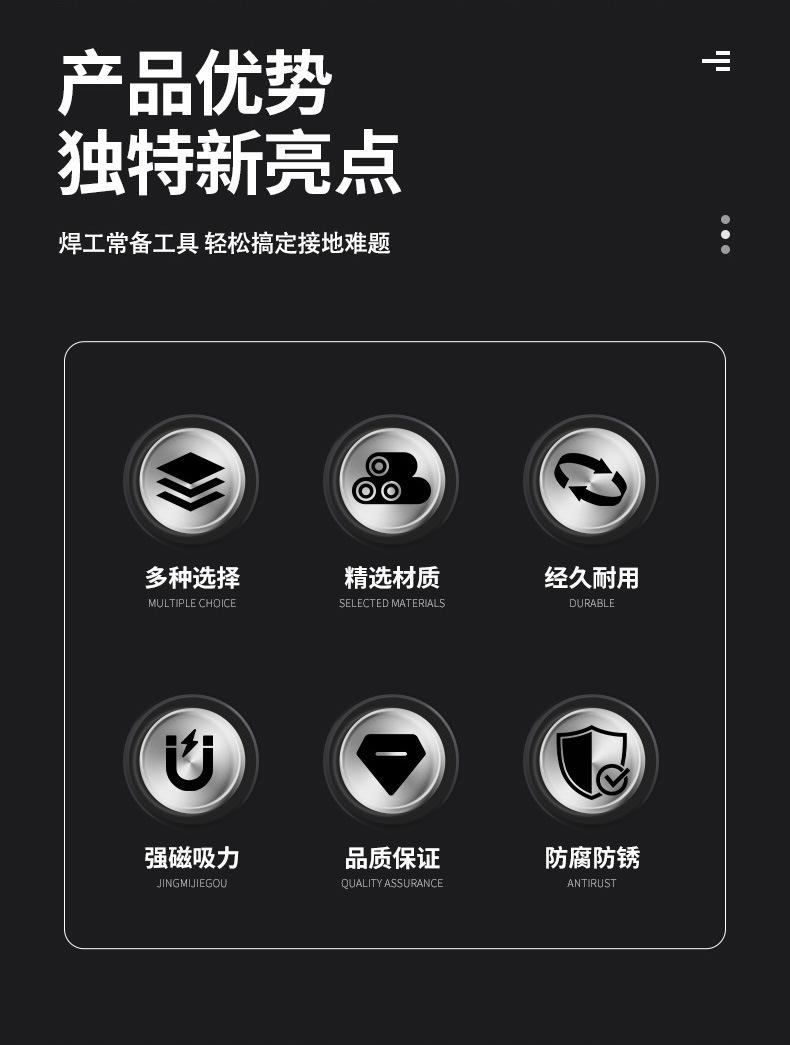 产品优势
独特新亮点

焊工常备工具 轻松搞定接地难题

多种选择
MULTIPLE CHOICE

精选材质
SELECTED MATERIALS

经久耐用
DURABLE

强磁吸力
JINGMIJIEGOU

品质保证
QUALITY ASSURANCE

防腐防锈
ANTIRUST