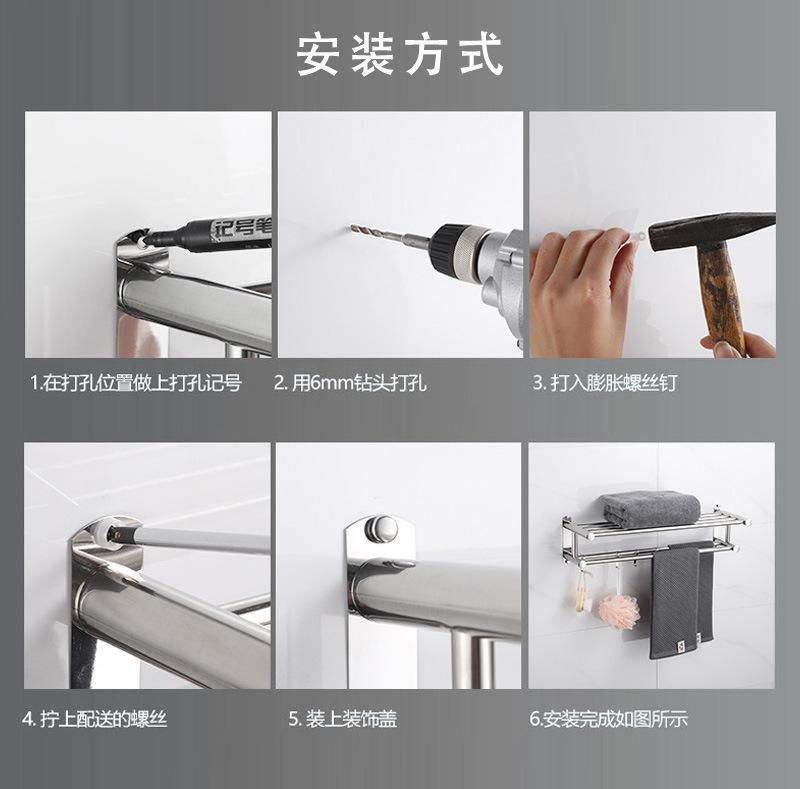 安装方式

记号笔

1.在打孔位置做上打孔记号

2. 用6mm钻头打孔

3. 打入膨胀螺丝钉

4. 拧上配送的螺丝

5. 装上装饰盖

6.安装完成如图所示