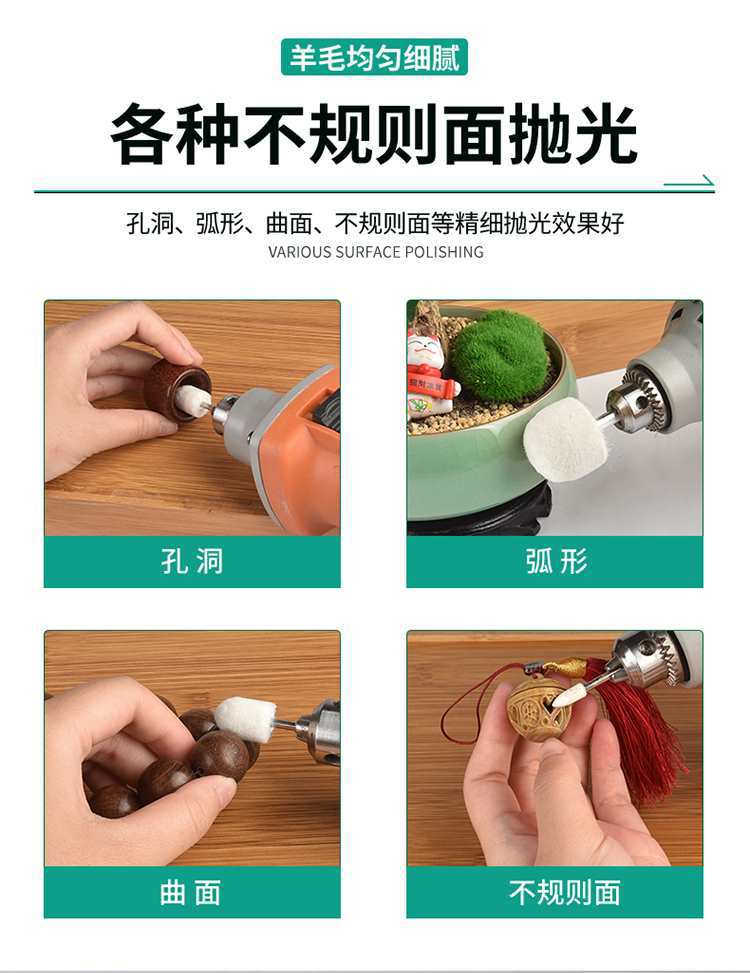 羊毛均匀细腻

各种不规则面抛光

孔洞、弧形、曲面、不规则面等精细抛光效果好
VARIOUS SURFACE POLISHING

孔洞

弧形

曲面

不规则面