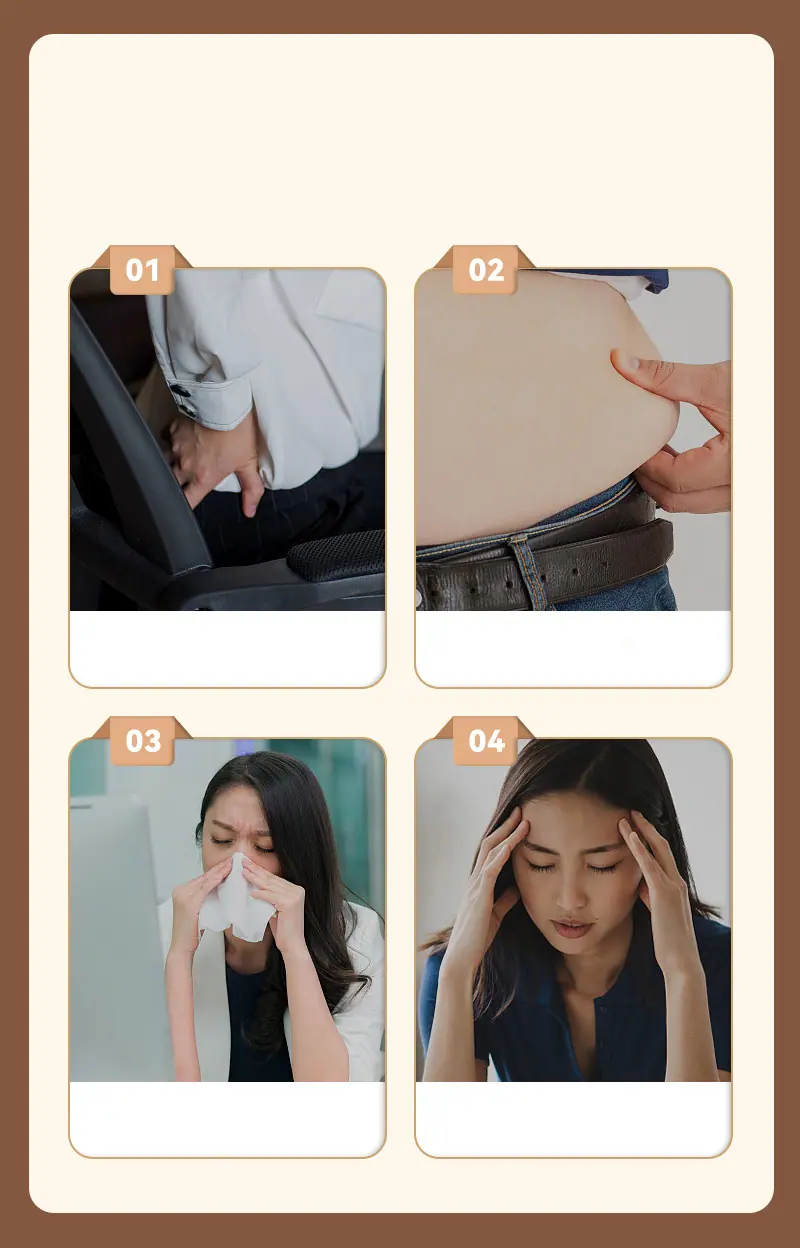 01

02

03

04