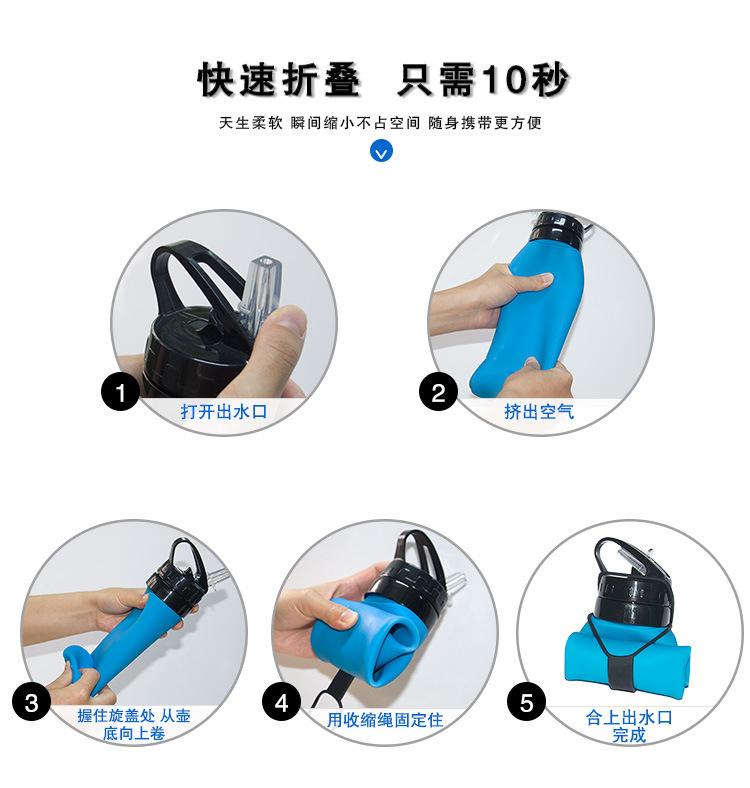 快速折叠 只需10秒

天生柔软 瞬间缩小不占空间 随身携带更方便

1
打开出水口

2
挤出空气

3
握住旋盖处 从壶底向上卷

4
用收缩绳固定住

5
合上出水口
完成