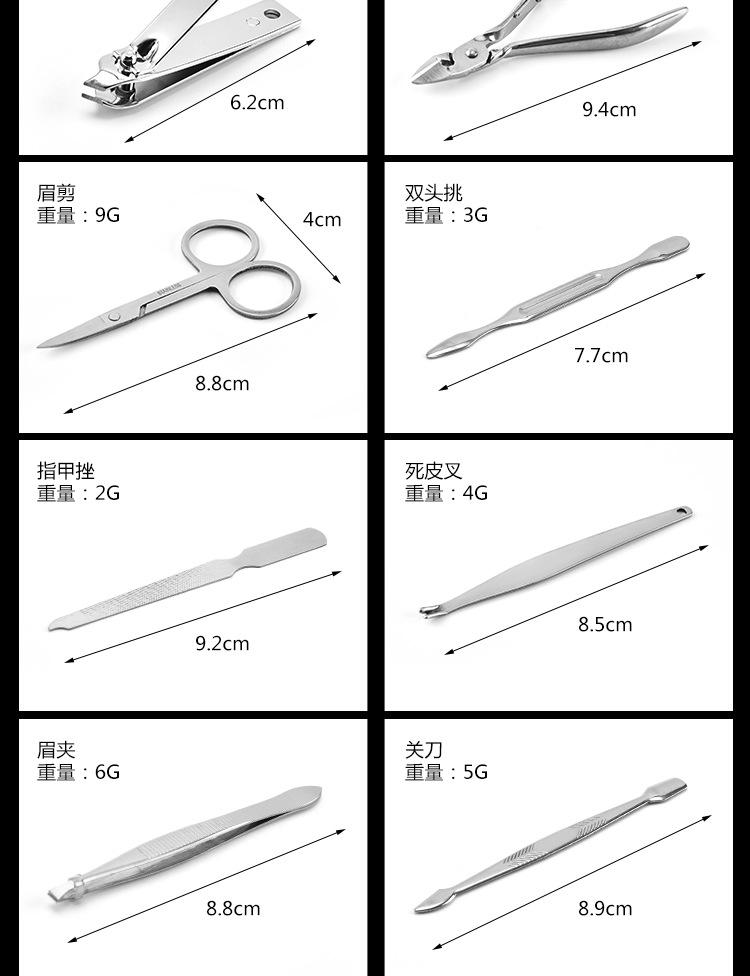 6.2cm

9.4cm

眉剪
重量：9G

4cm

8.8cm

双头挑
重量：3G

7.7cm

指甲挫
重量：2G

9.2cm

死皮叉
重量：4G

8.5cm

眉夹
重量：6G

8.8cm

关刀
重量：5G

8.9cm