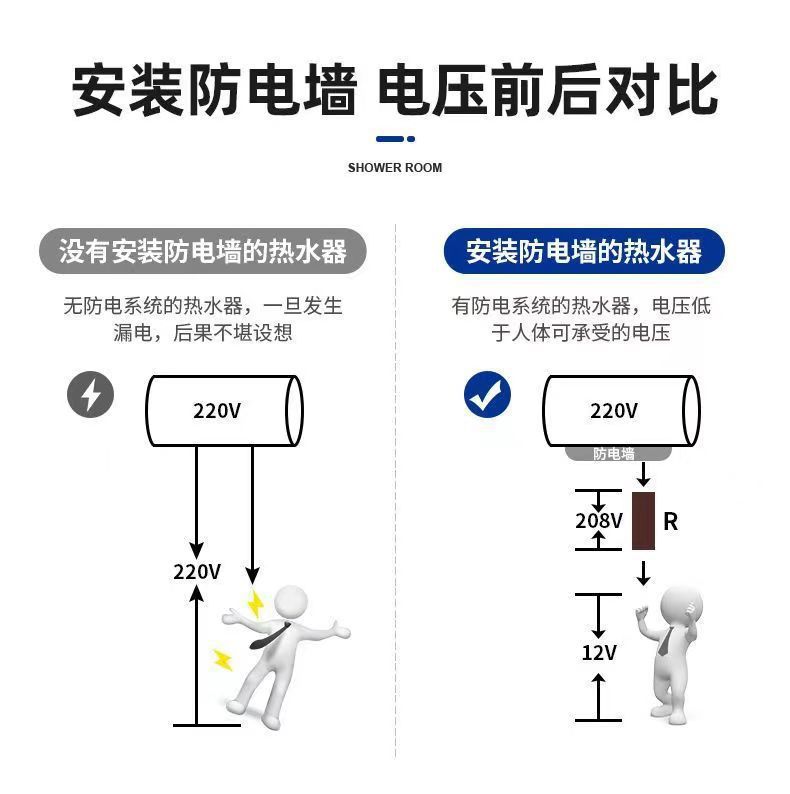 安装防电墙 电压前后对比

SHOWER ROOM

没有安装防电墙的热水器

无防电系统的热水器，一旦发生漏电，后果不堪设想

220V

220V

安装防电墙的热水器

有防电系统的热水器，电压低于人体可承受的电压

220V

防电墙

208V

R

12V