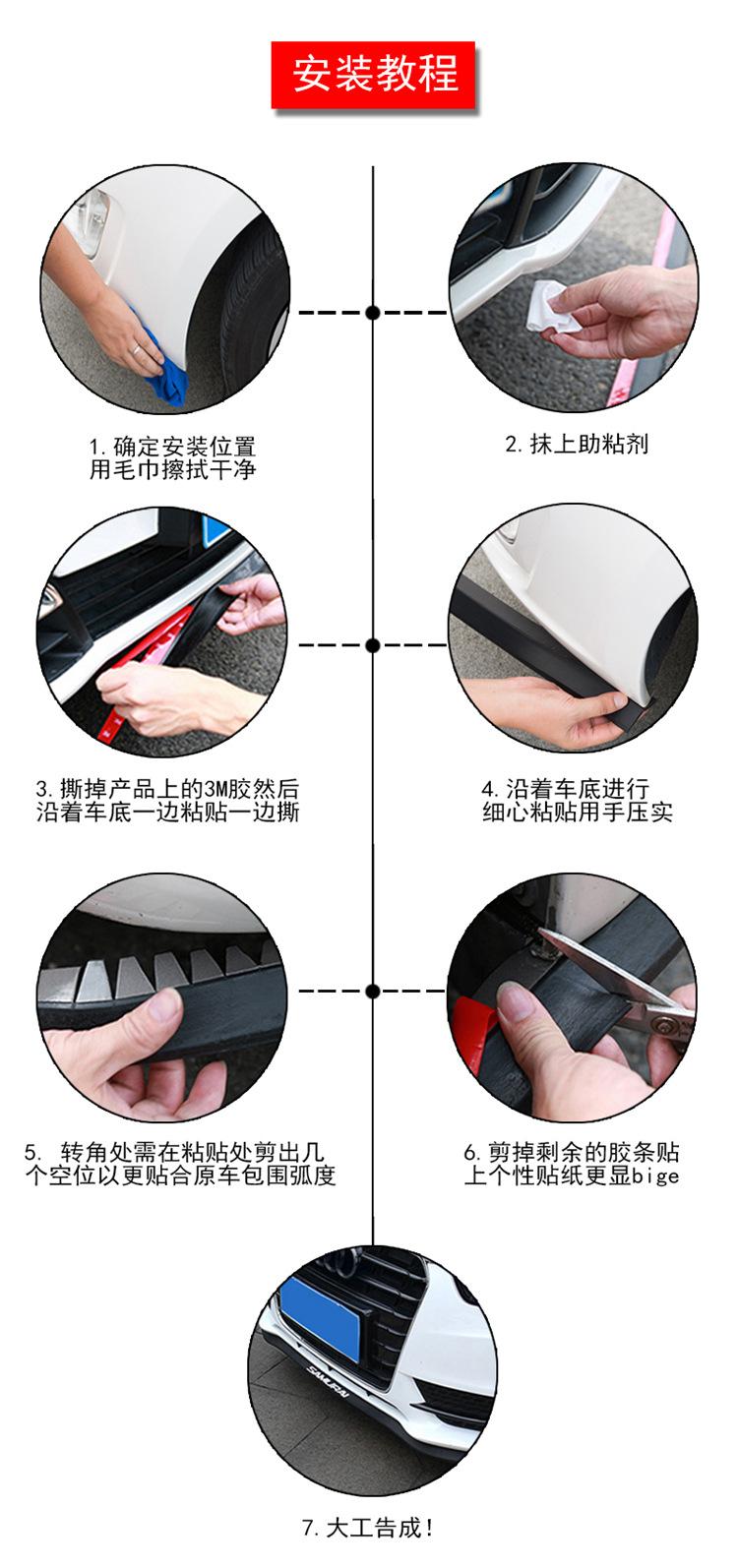 安装教程

1. 确定安装位置
用毛巾擦拭干净

2. 抹上助粘剂

3. 撕掉产品上的3M胶然后
沿着车底一边粘贴一边撕

4. 沿着车底进行
细心粘贴用手压实

5. 转角处需在粘贴处剪出几
个空位以更贴合原车包围弧度

6. 剪掉剩余的胶条贴
上个性贴纸更显bige

SAMURAI

7. 大工告成!