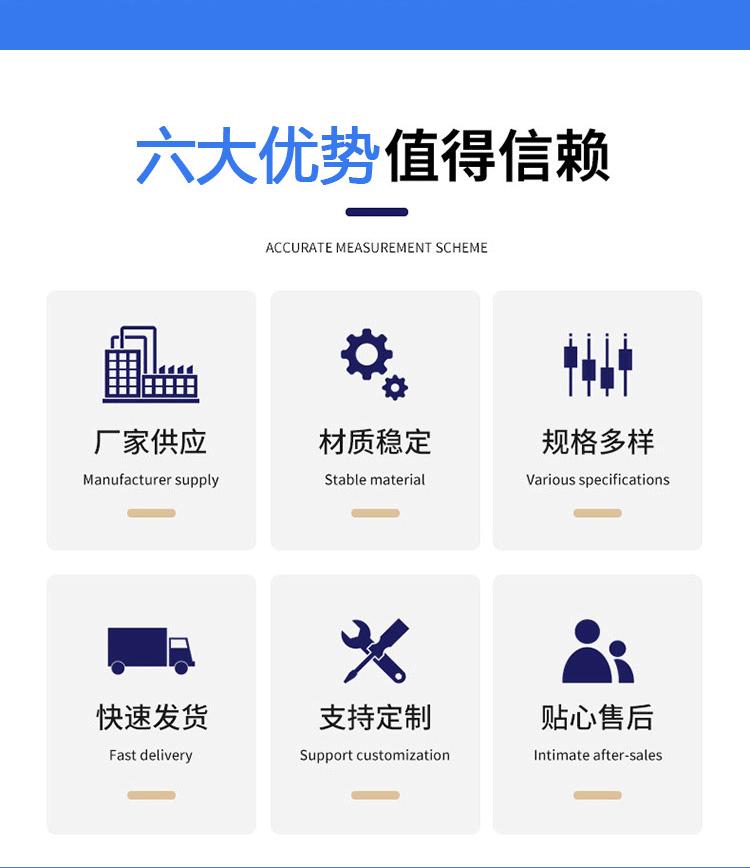 六大优势值得信赖

ACCURATE MEASUREMENT SCHEME

厂家供应
Manufacturer supply

材质稳定
Stable material

规格多样
Various specifications

快速发货
Fast delivery

支持定制
Support customization

贴心售后
Intimate after-sales