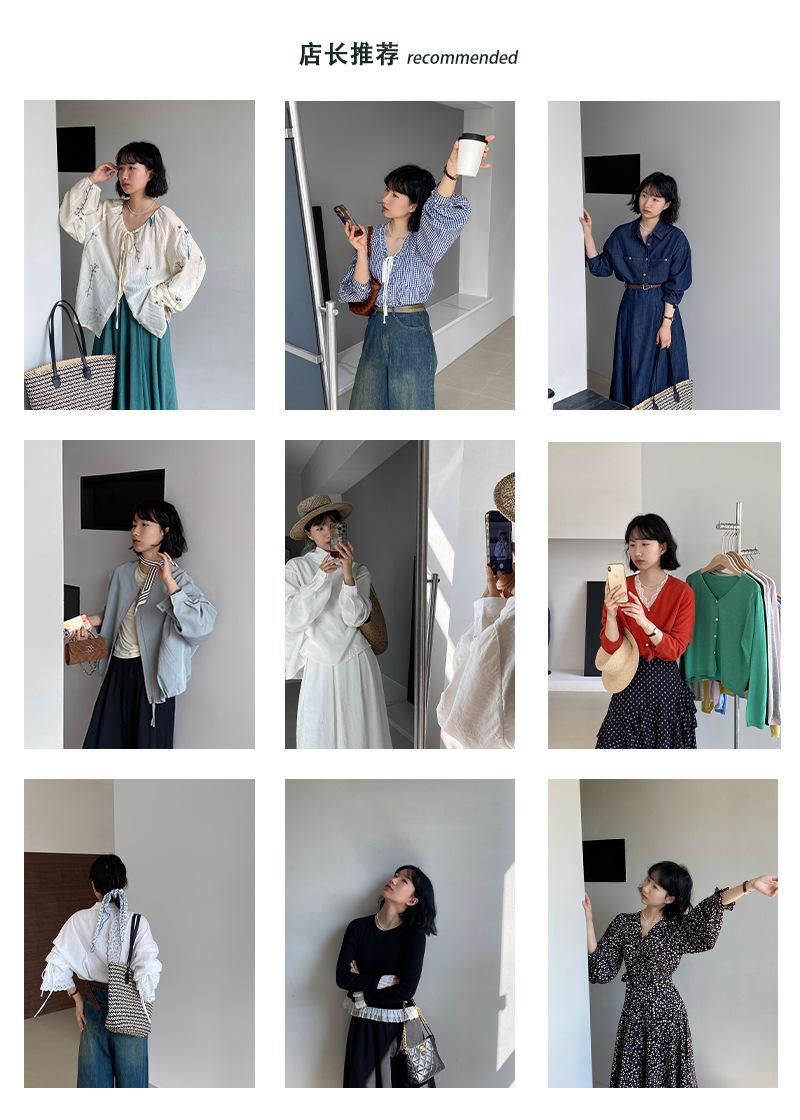 店长推荐 recommended