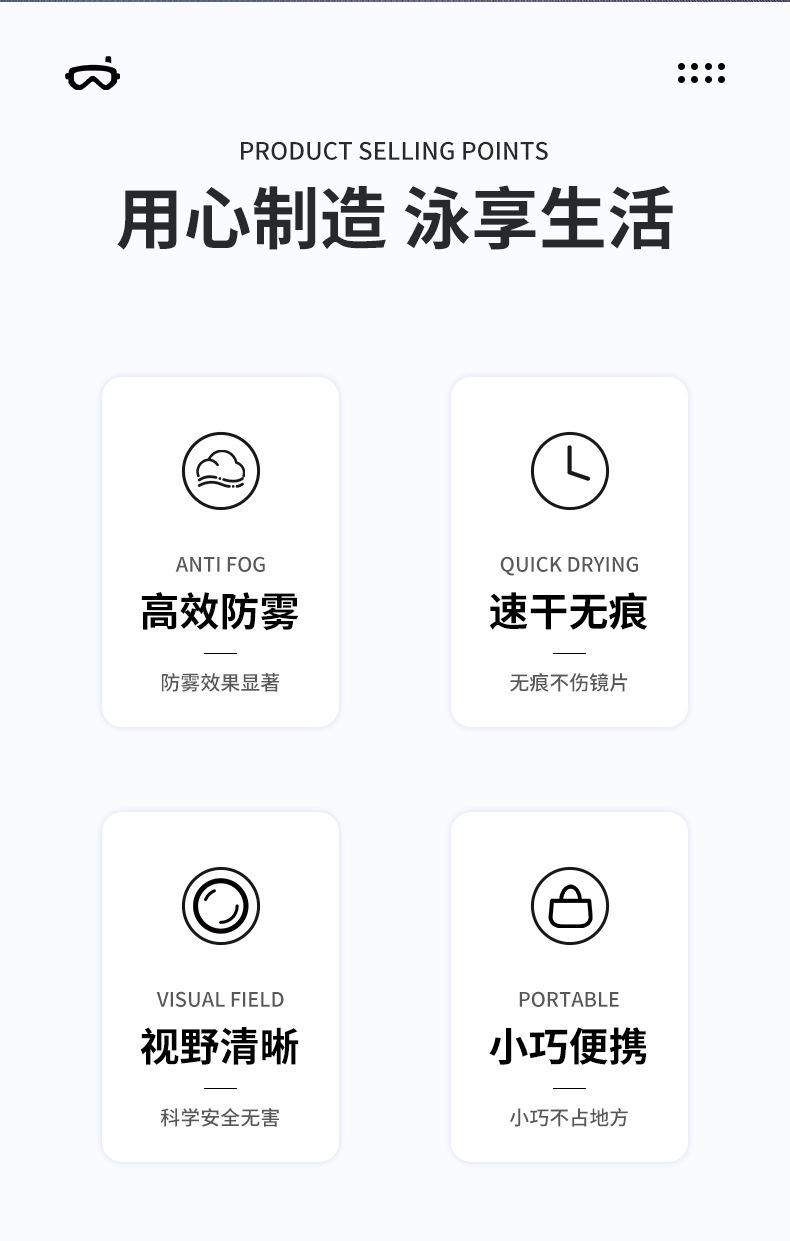 PRODUCT SELLING POINTS

用心制造 泳享生活

ANTI FOG
高效防雾
防雾效果显著

QUICK DRYING
速干无痕
无痕不伤镜片

VISUAL FIELD
视野清晰
科学安全无害

PORTABLE
小巧便携
小巧不占地方