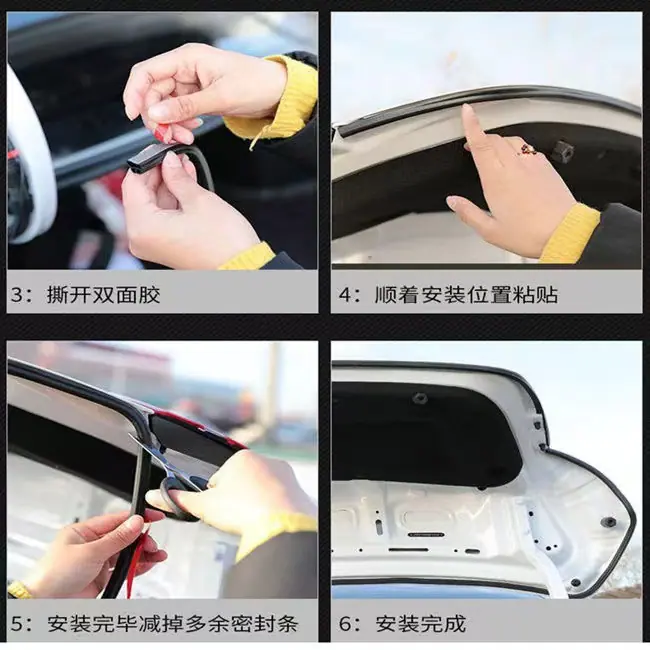 3：撕开双面胶

4：顺着安装位置粘贴

5：安装完毕减掉多余密封条

6：安装完成