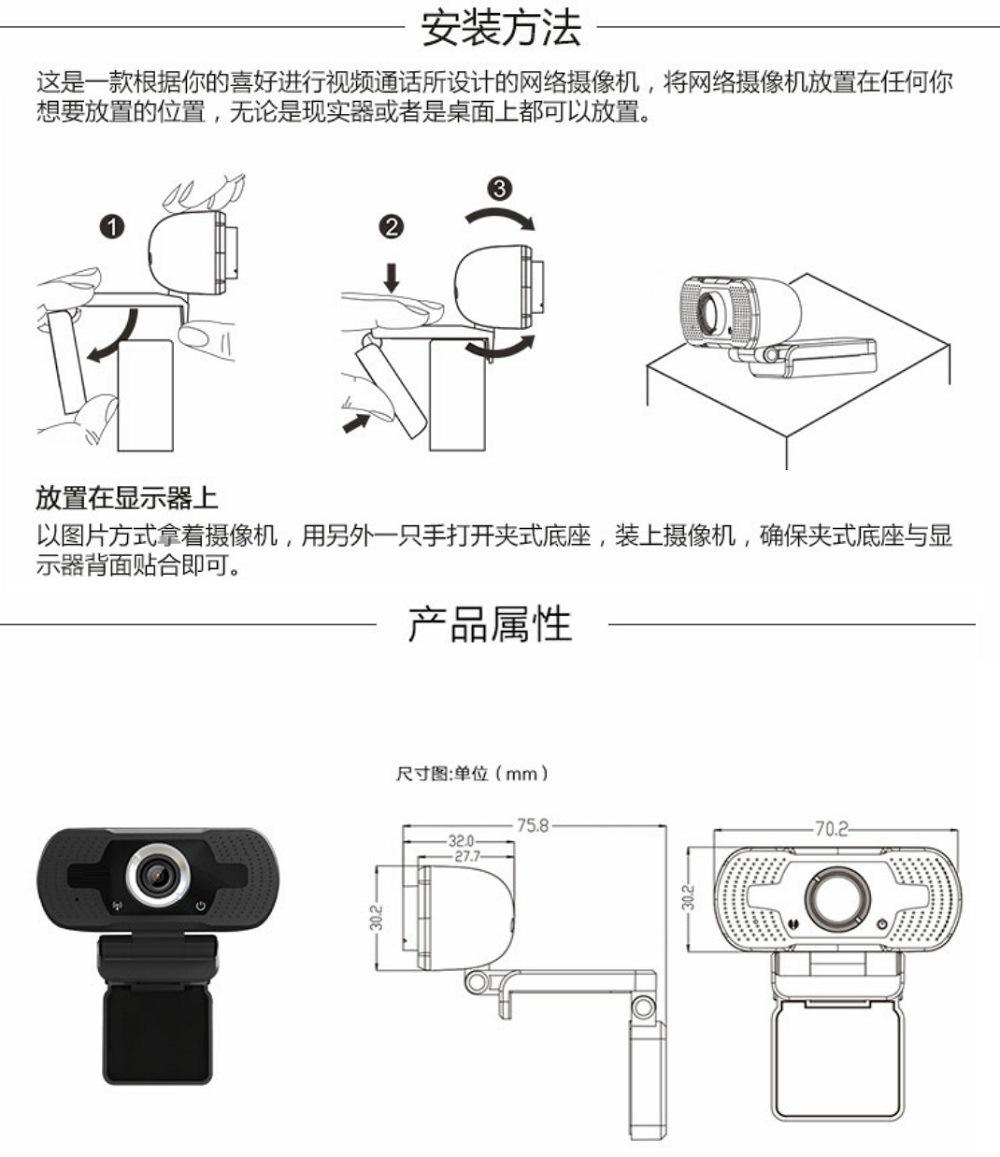 安装方法

这是一款根据你的喜好进行视频通话所设计的网络摄像机，将网络摄像机放置在任何你想要放置的位置，无论是现实器或者是桌面上都可以放置。

❶

❷

❸

放置在显示器上

以图片方式拿着摄像机，用另外一只手打开夹式底座，装上摄像机，确保夹式底座与显示器背面贴合即可。

产品属性

尺寸图:单位（mm）

75.8

32.0

27.7

30.2

70.2

30.2