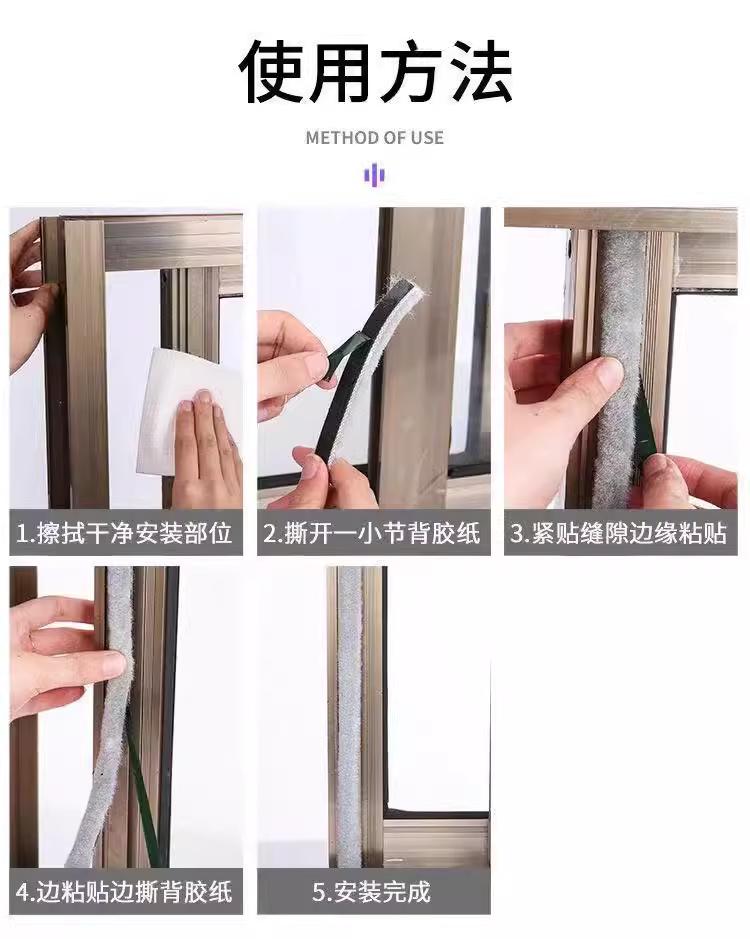 使用方法

METHOD OF USE

1.擦拭干净安装部位

2.撕开一小节背胶纸

3.紧贴缝隙边缘粘贴

4.边粘贴边撕背胶纸

5.安装完成