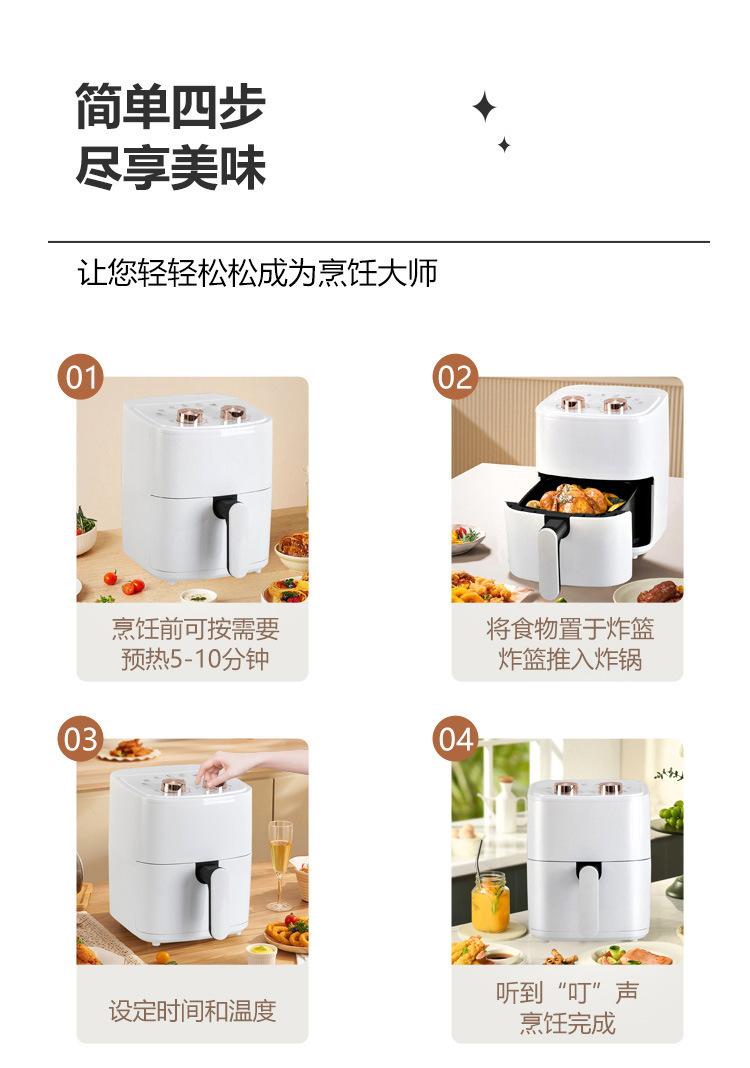 简单四步
尽享美味

让您轻轻松松成为烹饪大师

01

烹饪前可按需要
预热5-10分钟

02

将食物置于炸篮
炸篮推入炸锅

03

设定时间和温度

04

听到“叮”声
烹饪完成