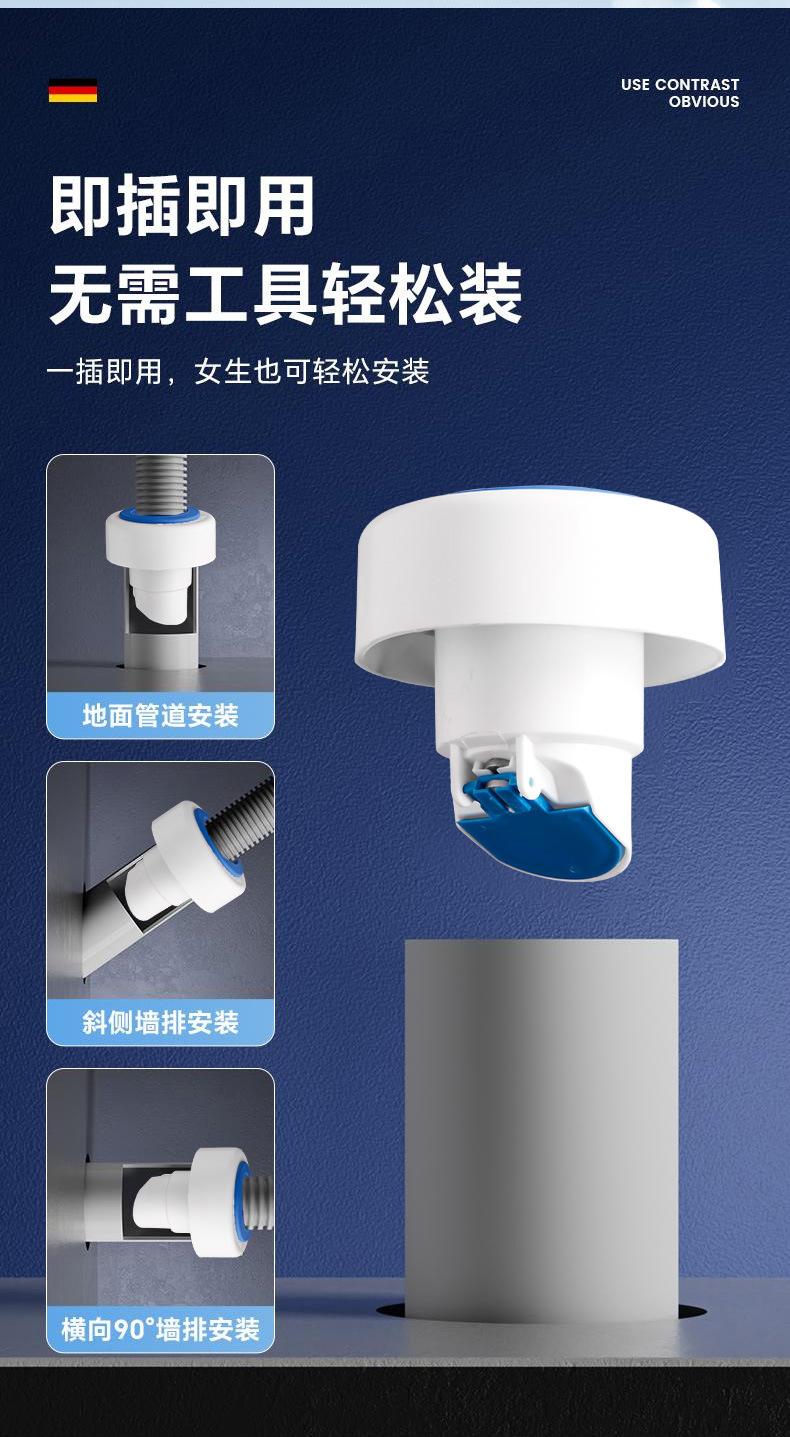 USE CONTRAST OBVIOUS

即插即用
无需工具轻松装

一插即用，女生也可轻松安装

地面管道安装

斜侧墙排安装

横向90°墙排安装