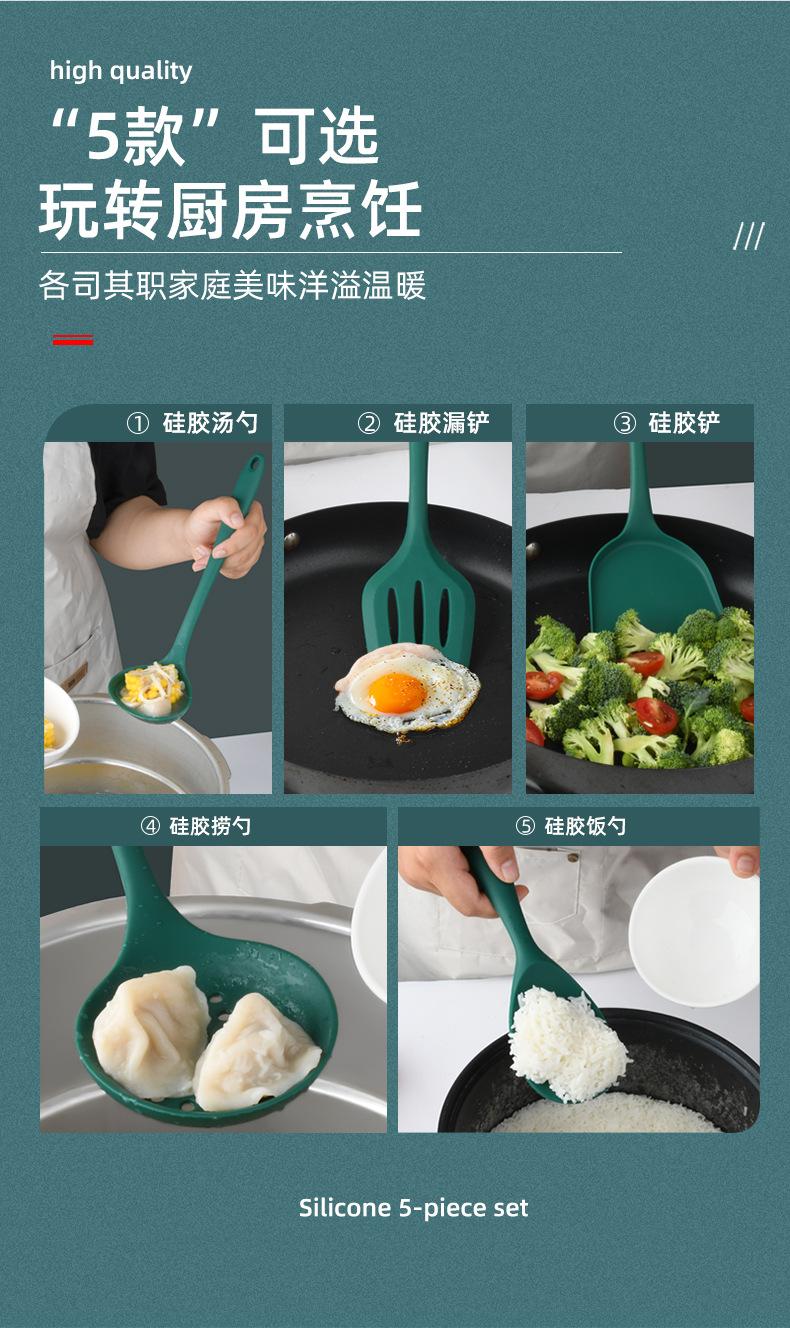 high quality

“5款”可选
玩转厨房烹饪

///

各司其职家庭美味洋溢温暖

① 硅胶汤勺

② 硅胶漏铲

③ 硅胶铲

④ 硅胶捞勺

⑤ 硅胶饭勺

Silicone 5-piece set