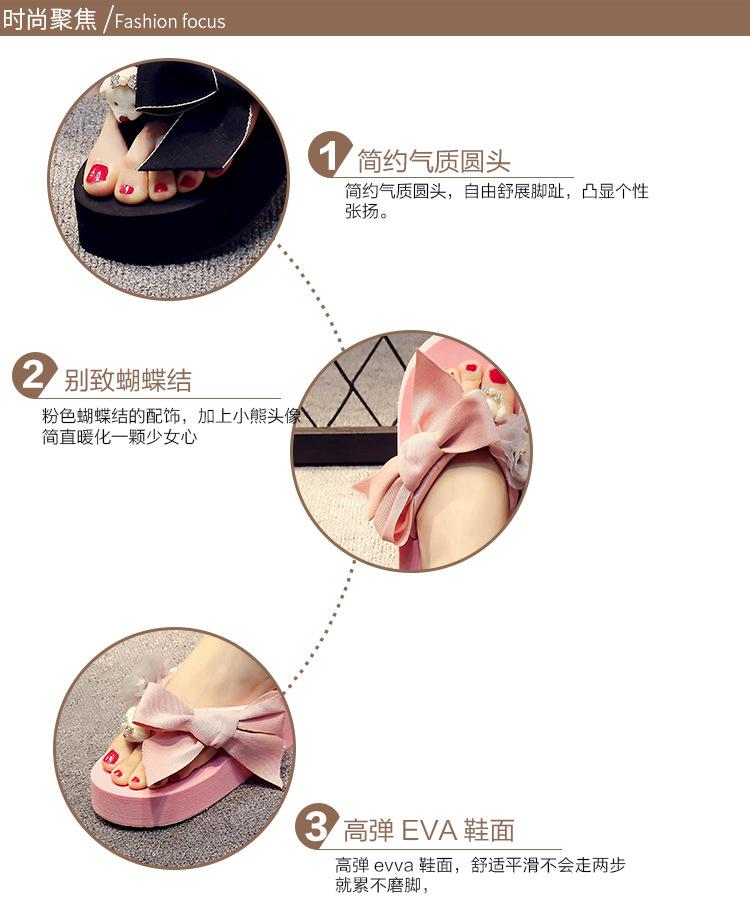 时尚聚焦 / Fashion focus

1 简约气质圆头

简约气质圆头，自由舒展脚趾，凸显个性张扬。

2 别致蝴蝶结

粉色蝴蝶结的配饰，加上小熊头像简直暖化一颗少女心

3 高弹 EVA 鞋面

高弹 evva 鞋面，舒适平滑不会走两步就累不磨脚，