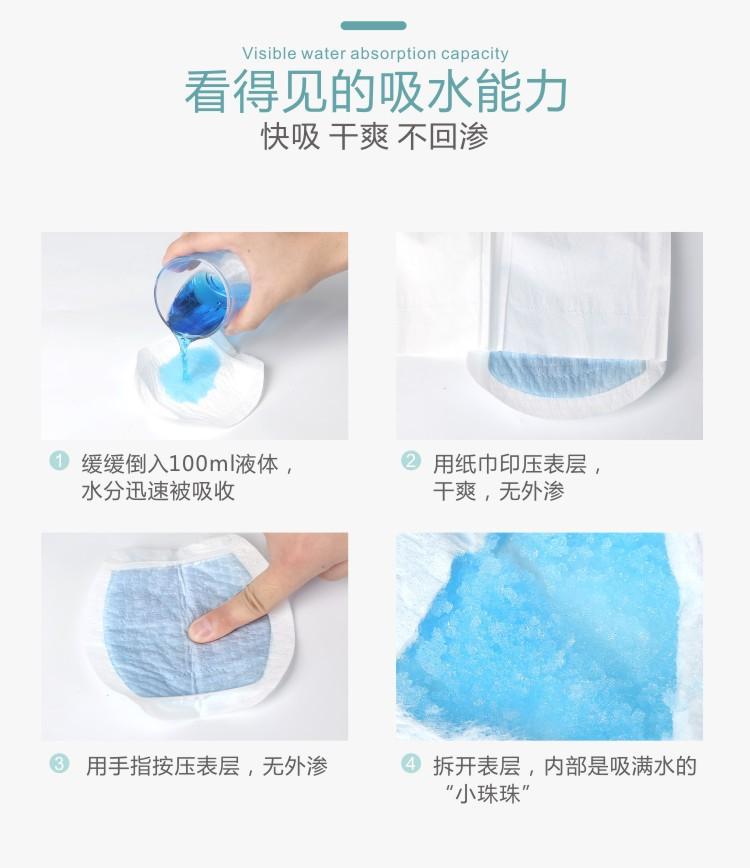 Visible water absorption capacity

看得见的吸水能力

快吸 干爽 不回渗

1 缓缓倒入100ml液体，水分迅速被吸收

2 用纸巾印压表层，干爽，无外渗

3 用手指按压表层，无外渗

4 拆开表层，内部是吸满水的“小珠珠”